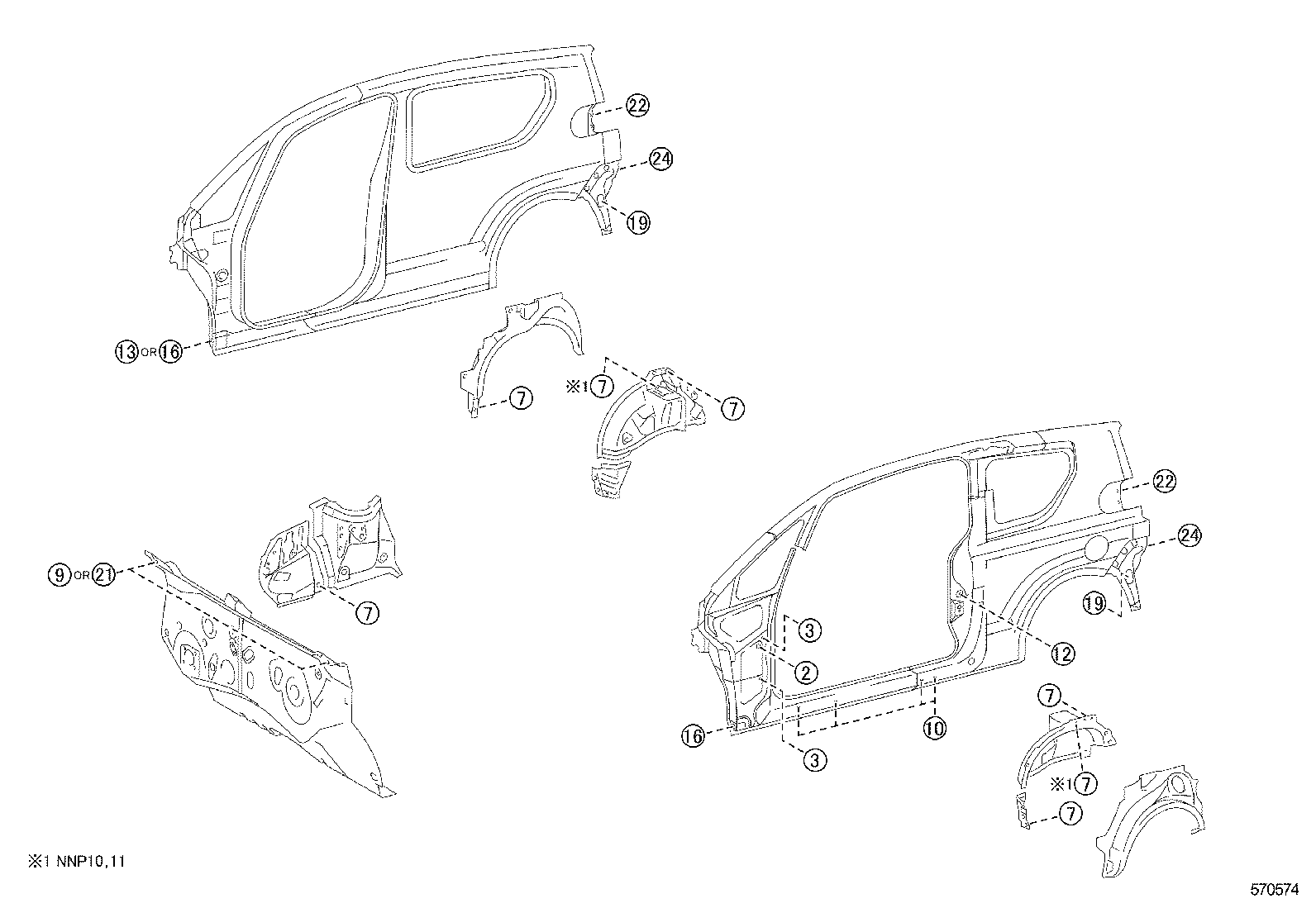 22
24
19
13 OR 16
7
※1 7
7
9 OR 21
7
22
24
19
3
2
12
16
10
3
7
※1 7
7
※1 NNP10,11
570574