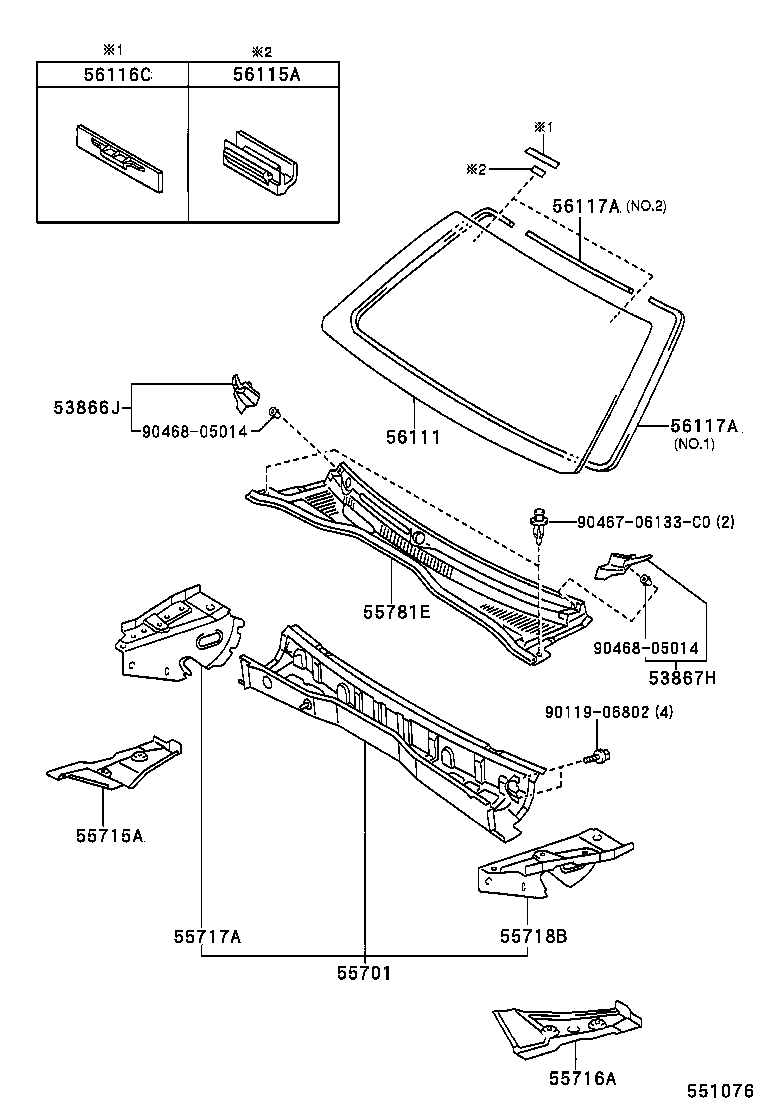 | ※1 | ※2 |
|---|---|
| 56116C | 56115A |

※1
※2
56117A (NO.2)
53866J
90468-05014
56111
56117A
(NO.1)
90467-06133-C0 (2)
55781E
90468-05014
53867H
90119-06802 (4)
55715A
55717A
55718B
55701
55716A
551076