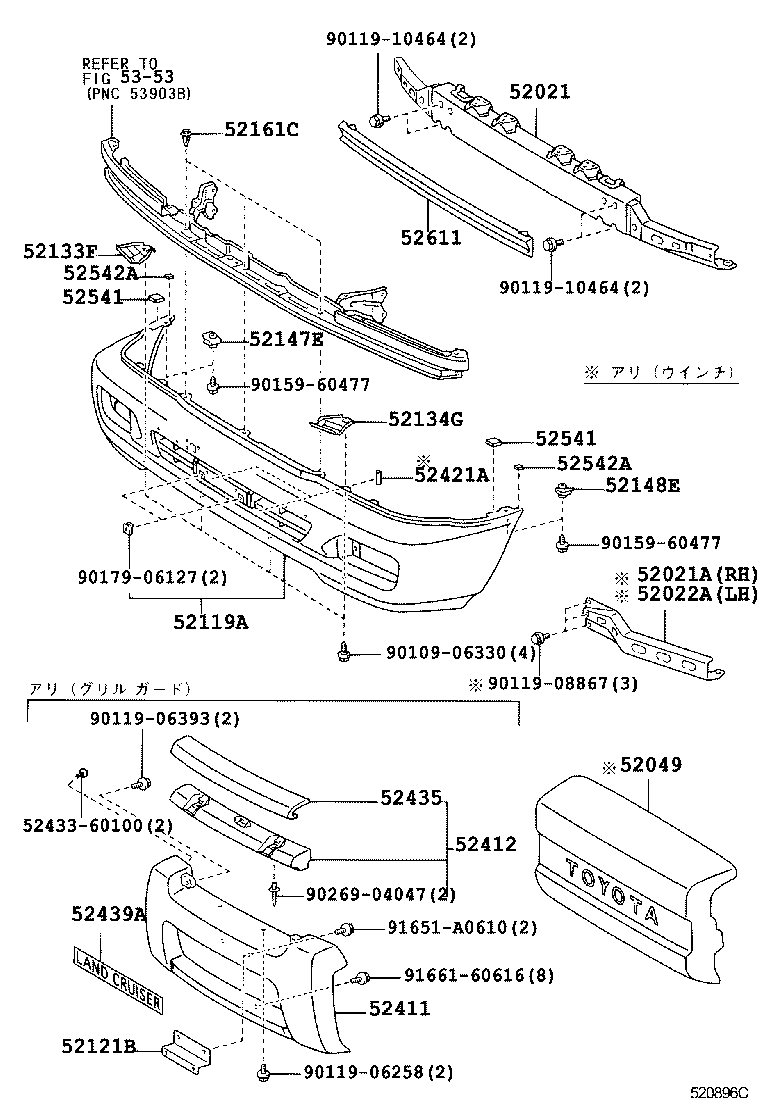 REFER TO FIG 53-53 (PNC 53903B)

90119-10464(2)

52021

52161C

52611

90119-10464(2)

52133F

52542A

52541

52147E

90159-60477

※ アリ (ウインチ)

52134G

52541

※ 52421A

52542A

52148E

90159-60477

90179-06127(2)

52119A

※ 52021A(RH)
※ 52022A(LH)

90109-06330(4)

※ 90119-08867(3)

アリ (グリル ガード)

90119-06393(2)

52433-60100(2)

52435

52412

90269-04047(2)

52439A

LAND CRUISER

91651-A0610(2)

91661-60616(8)

52411

52121B

90119-06258(2)

※ 52049

TOYOTA

520896C