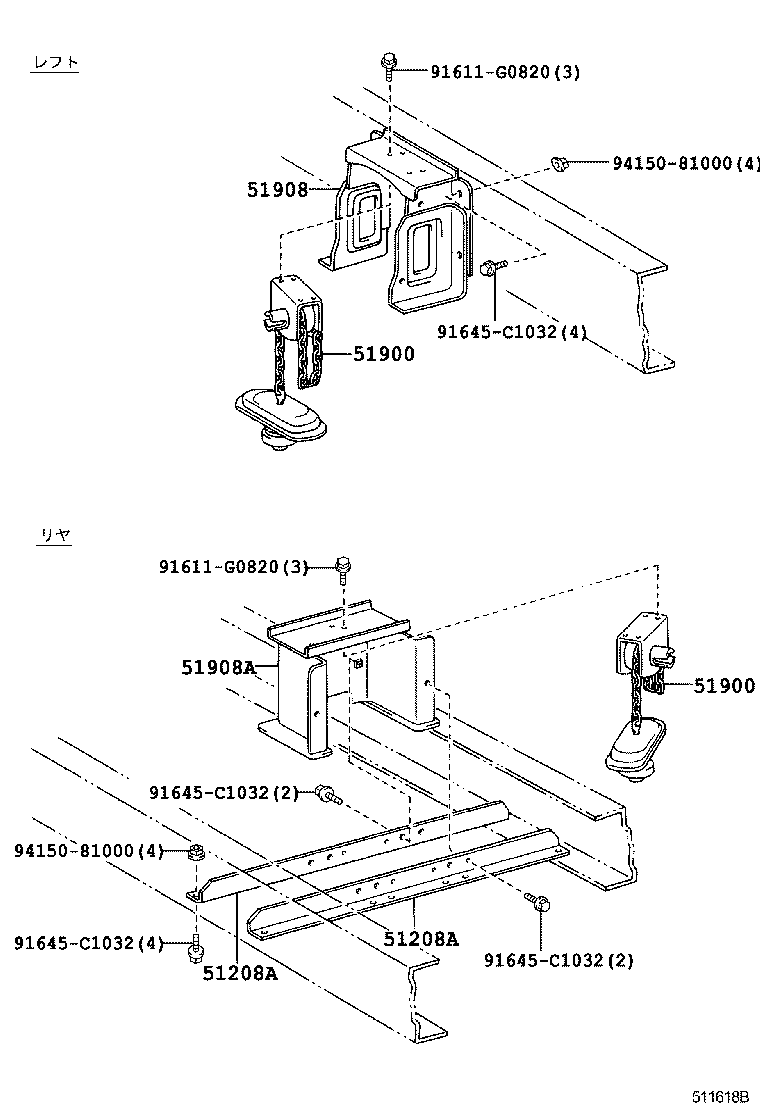 レフト
91611-G0820(3)
94150-81000(4)
51908
91645-C1032(4)
51900

リヤ
91611-G0820(3)
51908A
51900
91645-C1032(2)
94150-81000(4)
91645-C1032(4)
51208A
51208A
91645-C1032(2)

511618B