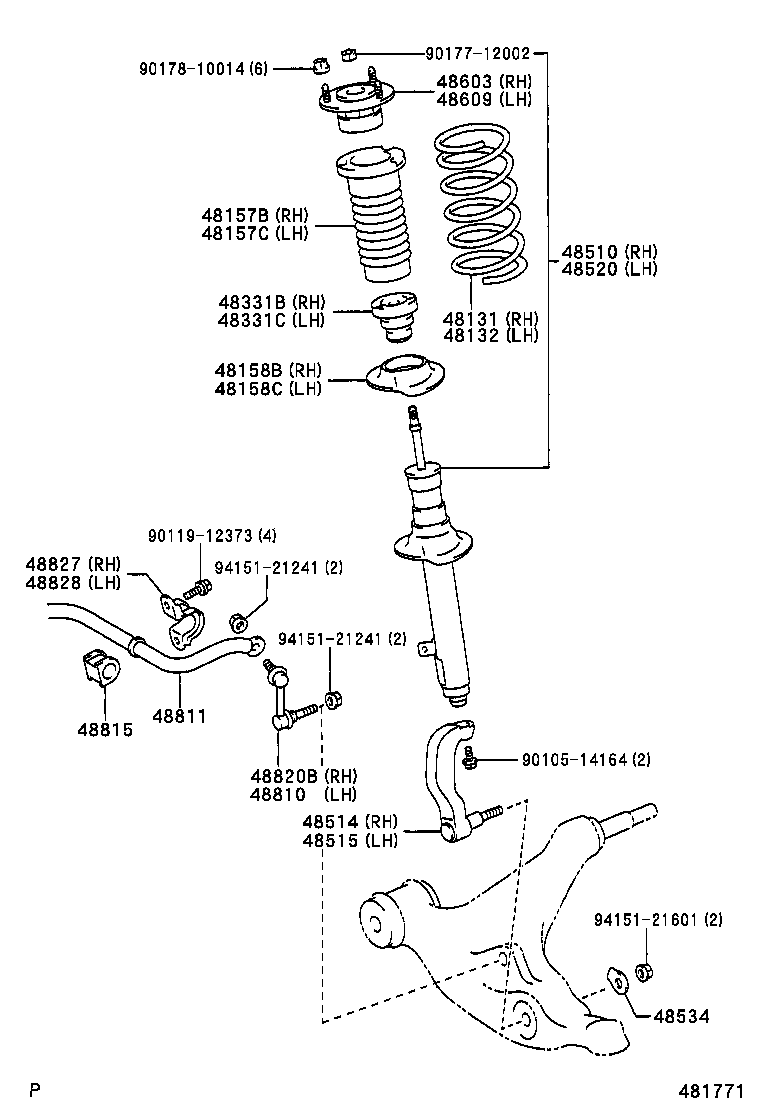 90178-10014 (6)
90177-12002
48603 (RH)
48609 (LH)
48157B (RH)
48157C (LH)
48510 (RH)
48520 (LH)
48331B (RH)
48331C (LH)
48131 (RH)
48132 (LH)
48158B (RH)
48158C (LH)
90119-12373 (4)
48827 (RH)
48828 (LH)
94151-21241 (2)
94151-21241 (2)
48815
48811
48820B (RH)
48810 (LH)
90105-14164 (2)
48514 (RH)
48515 (LH)
94151-21601 (2)
48534
P
481771