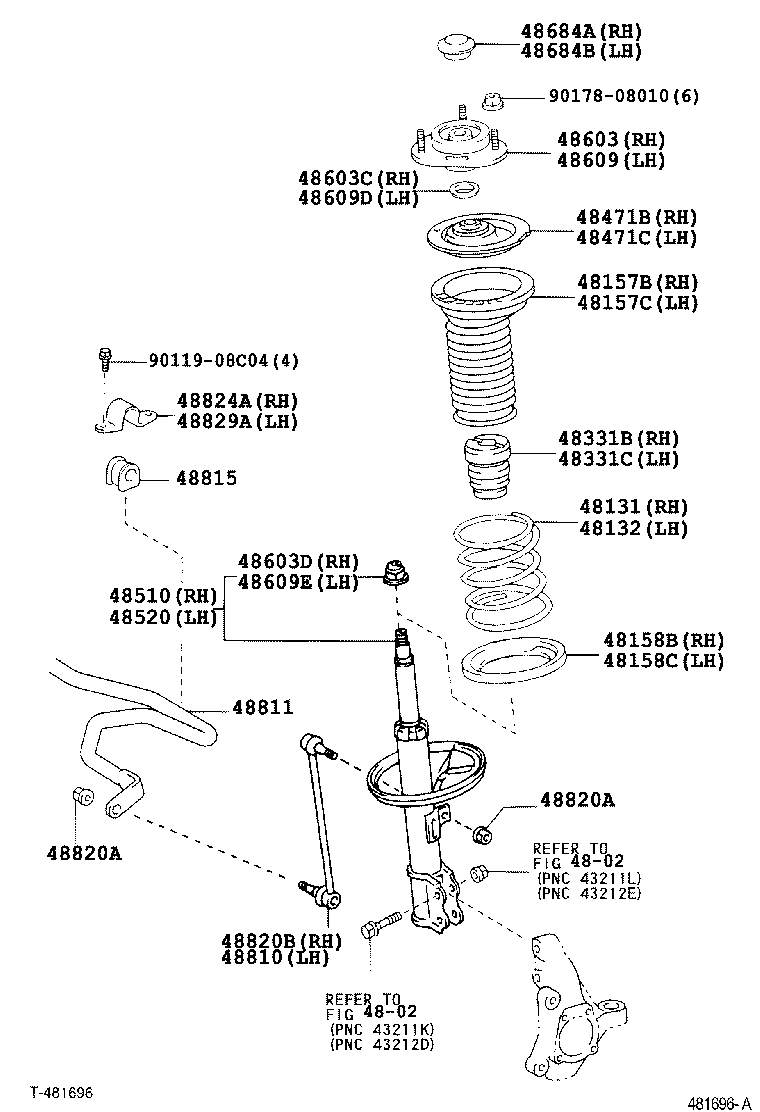 48684A(RH)
48684B(LH)

90178-08010(6)

48603(RH)
48609(LH)

48603C(RH)
48609D(LH)

48471B(RH)
48471C(LH)

48157B(RH)
48157C(LH)

90119-08C04(4)

48824A(RH)
48829A(LH)

48815

48331B(RH)
48331C(LH)

48131(RH)
48132(LH)

48603D(RH)
48609E(LH)

48510(RH)
48520(LH)

48158B(RH)
48158C(LH)

48811

48820A

48820A

REFER TO
FIG 48-02
(PNC 43211L)
(PNC 43212E)

48820B(RH)
48810(LH)

REFER TO
FIG 48-02
(PNC 43211K)
(PNC 43212D)

T-481696

481696-A