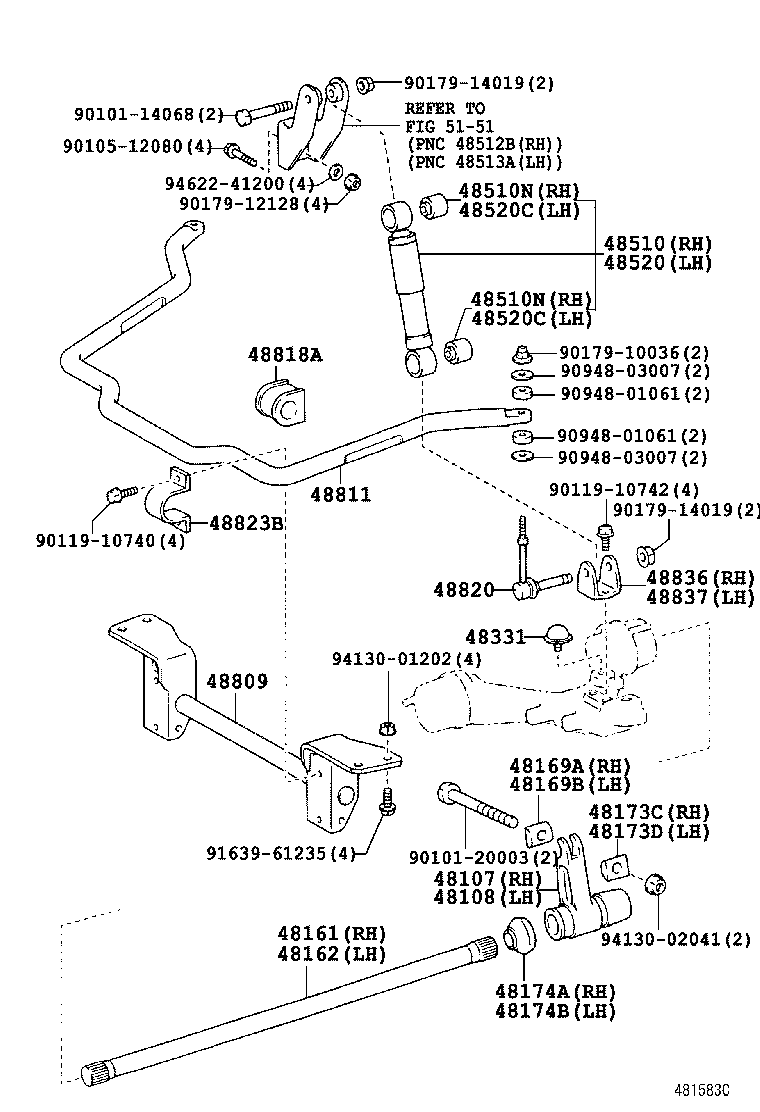 90179-14019(2)
90101-14068(2)
REFER TO
FIG 51-51
(PNC 48512B(RH))
(PNC 48513A(LH))
90105-12080(4)
94622-41200(4)
90179-12128(4)
48510N(RH)
48520C(LH)
48510(RH)
48520(LH)
48510N(RH)
48520C(LH)
48818A
90179-10036(2)
90948-03007(2)
90948-01061(2)
90948-01061(2)
90948-03007(2)
48811
90119-10742(4)
90179-14019(2)
90119-10740(4)
48823B
48820
48836(RH)
48837(LH)
48331
94130-01202(4)
48809
48169A(RH)
48169B(LH)
48173C(RH)
48173D(LH)
91639-61235(4)
90101-20003(2)
48107(RH)
48108(LH)
94130-02041(2)
48161(RH)
48162(LH)
48174A(RH)
48174B(LH)
481583C