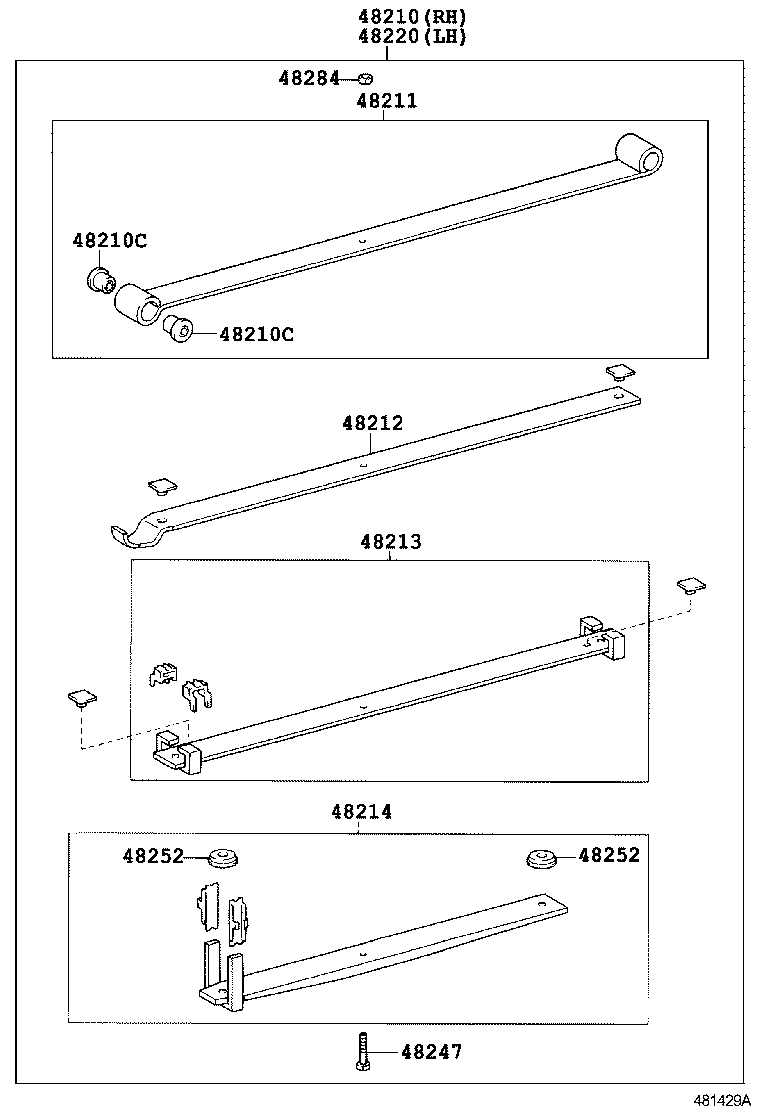 48210(RH)
48220(LH)
48284
48211
48210C
48210C
48212
48213
48214
48252
48252
48247
481429A