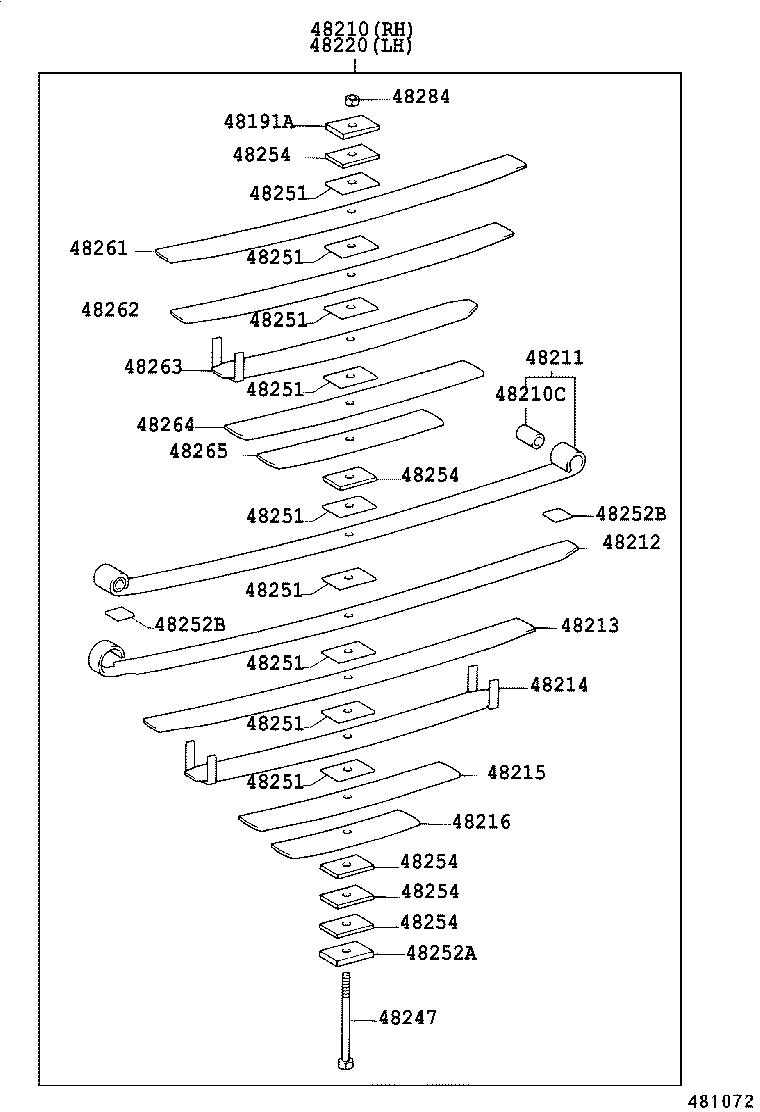 48210(RH)
48220(LH)

48284
48191A
48254
48251
48261
48251
48262
48251
48263
48251
48211
48210C
48264
48265
48254
48251
48252B
48212
48251
48252B
48213
48251
48214
48251
48251
48215
48216
48254
48254
48254
48252A
48247

481072