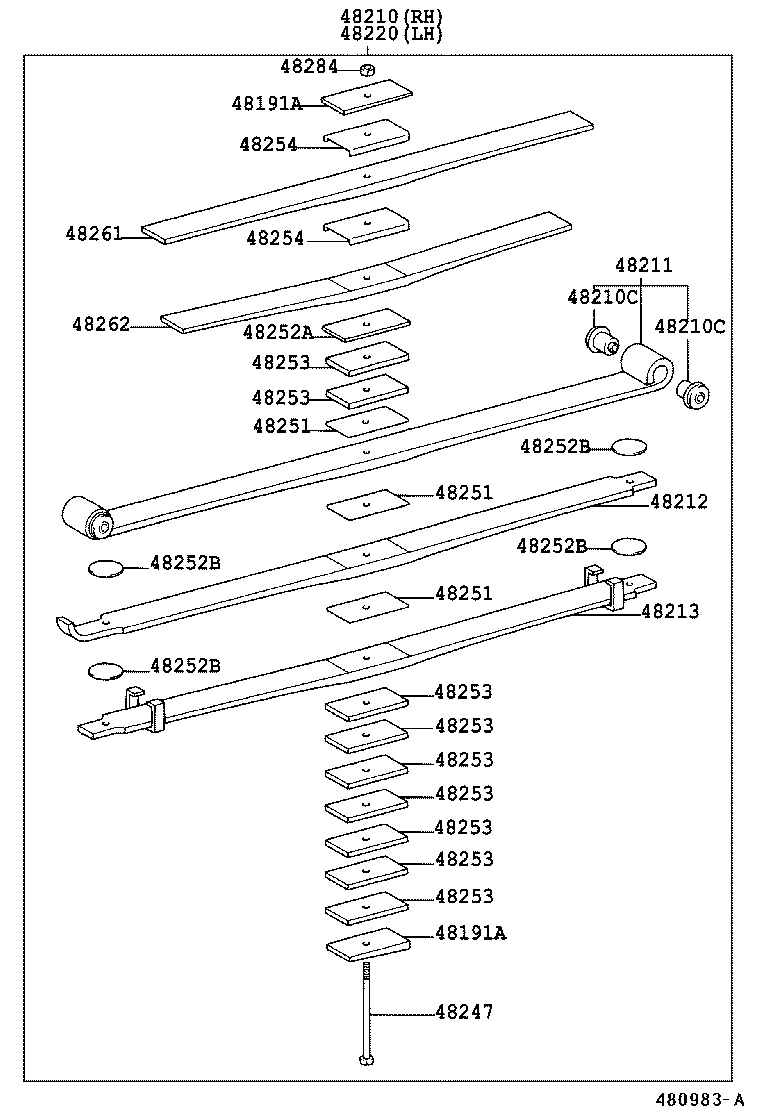 48210(RH)
48220(LH)

48284
48191A
48254
48261
48254
48211
48210C
48210C
48262
48252A
48253
48253
48251
48252B
48251
48212
48252B
48252B
48251
48213
48252B
48253
48253
48253
48253
48253
48253
48253
48191A
48247

480983-A