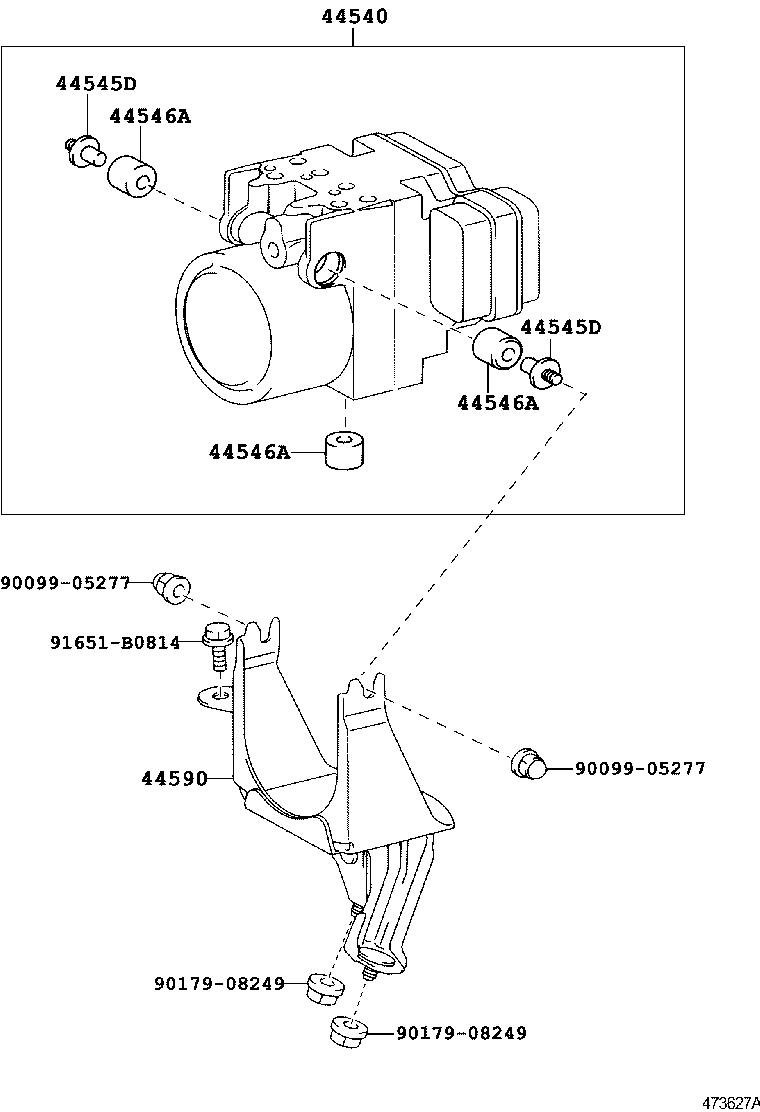 44540

44545D

44546A

44545D

44546A

44546A

90099-05277

91651-B0814

44590

90099-05277

90179-08249

90179-08249

473627A