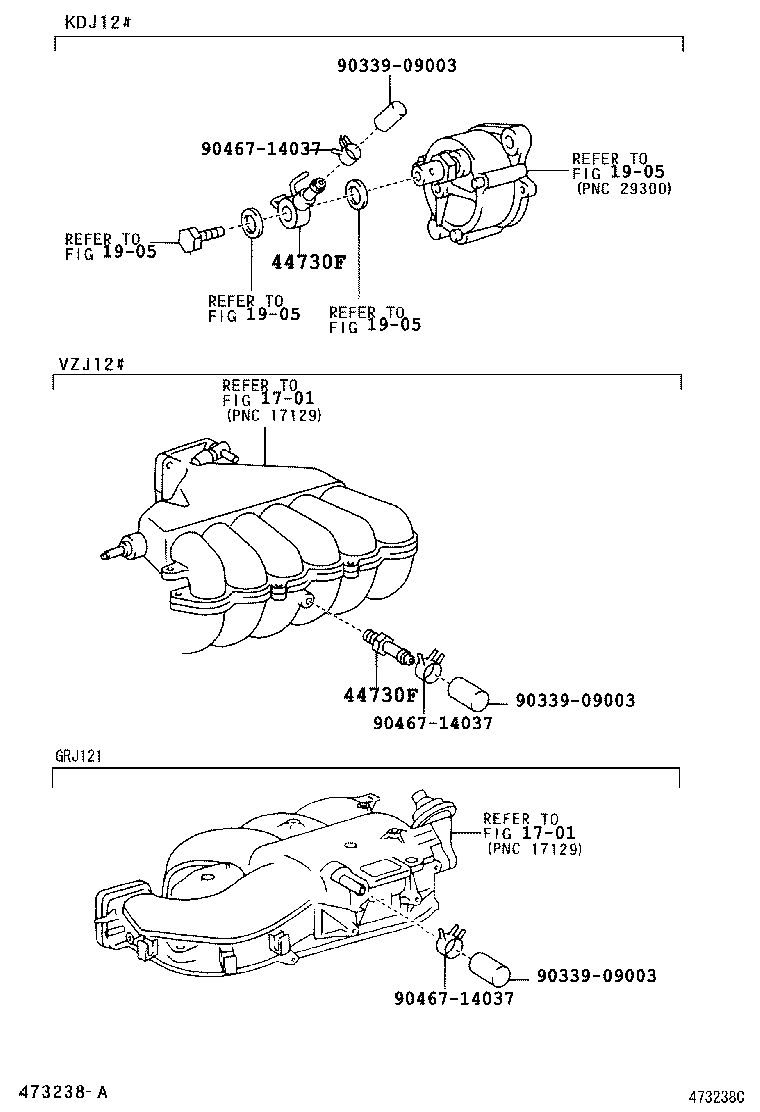 KDJ12#

90339-09003

90467-14037

REFER TO
FIG 19-05
(PNC 29300)

REFER TO
FIG 19-05

44730F

REFER TO
FIG 19-05

REFER TO
FIG 19-05

VZJ12#

REFER TO
FIG 17-01
(PNC 17129)

44730F

90339-09003

90467-14037

GRJ121

REFER TO
FIG 17-01
(PNC 17129)

90339-09003

90467-14037

473238-A

473238C