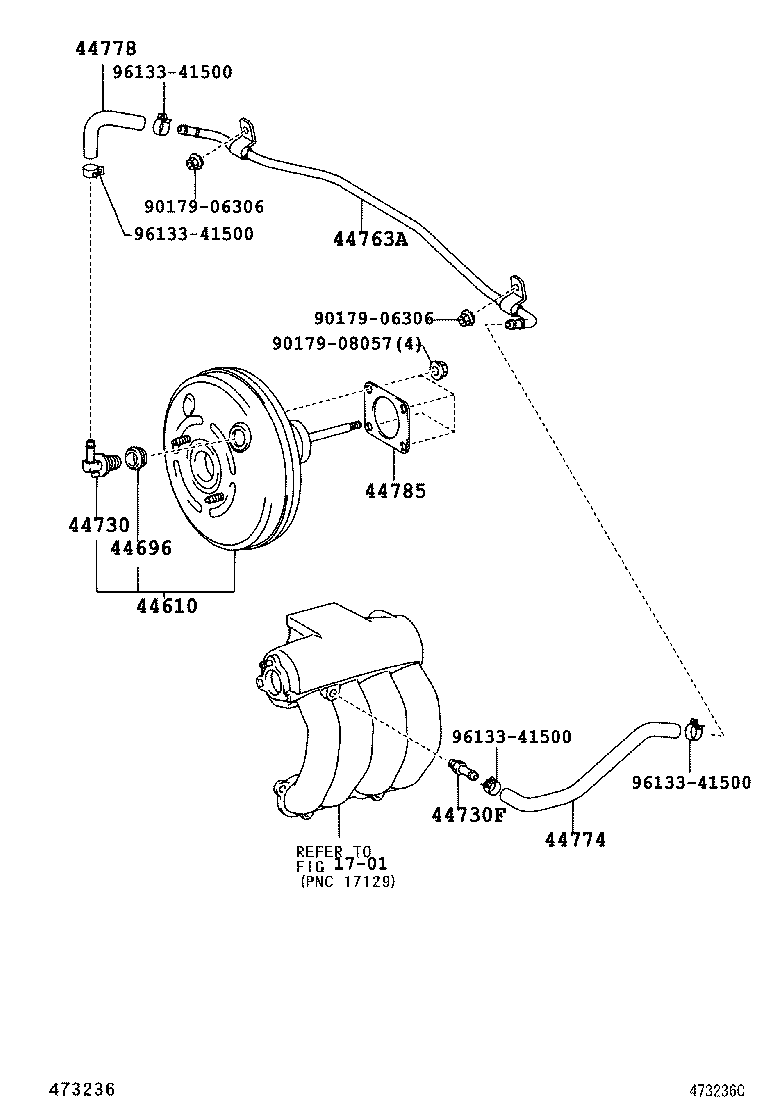 44778
96133-41500
90179-06306
96133-41500
44763A
90179-06306
90179-08057(4)
44785
44730
44696
44610
96133-41500
96133-41500
44730F
44774
REFER TO
FIG 17-01
(PNC 17129)
473236
473236C