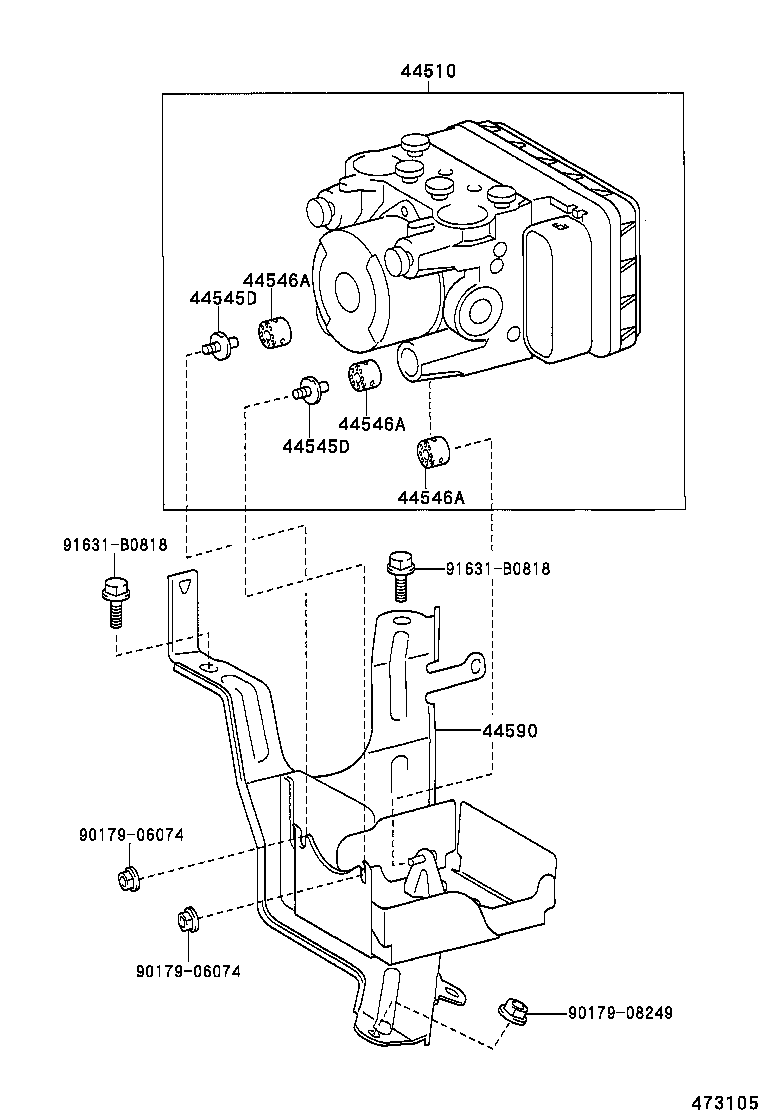 44510

44546A
44545D
44546A
44545D
44546A

91631-B0818
91631-B0818
44590
90179-06074
90179-06074
90179-08249

473105