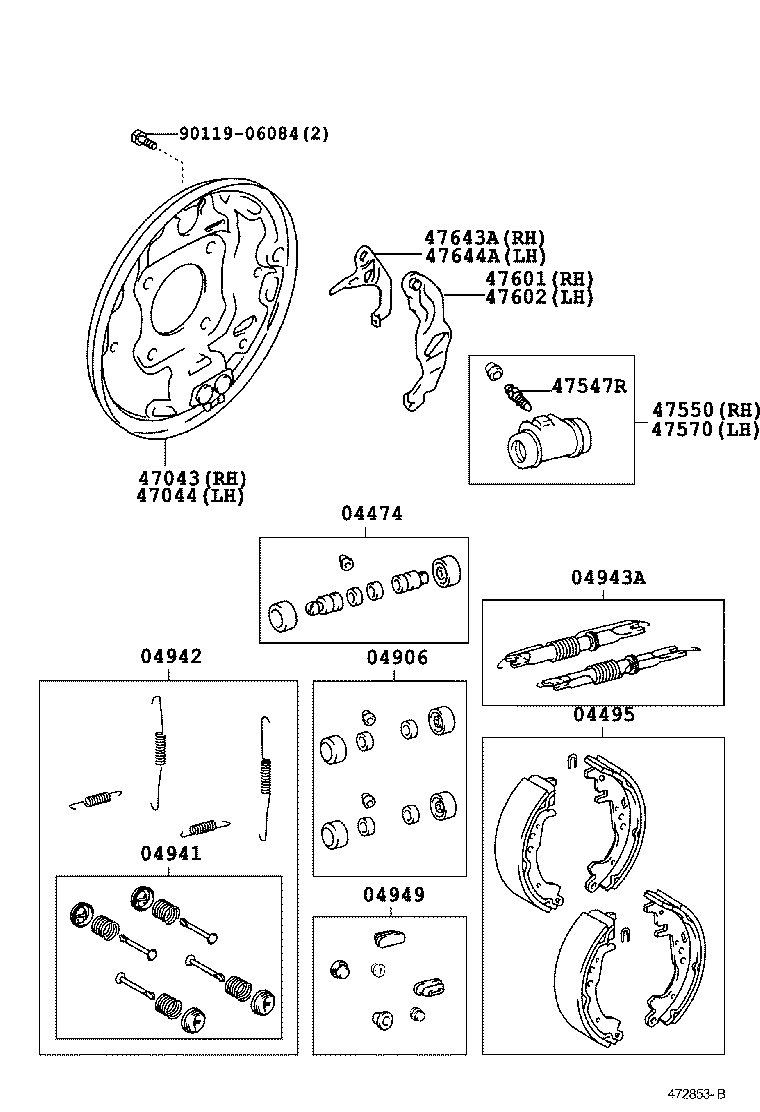 90119-06084(2)

47643A(RH)
47644A(LH)

47601(RH)
47602(LH)

47547R

47550(RH)
47570(LH)

47043(RH)
47044(LH)

04474

04943A

04942

04906

04495

04941

04949

472853-B