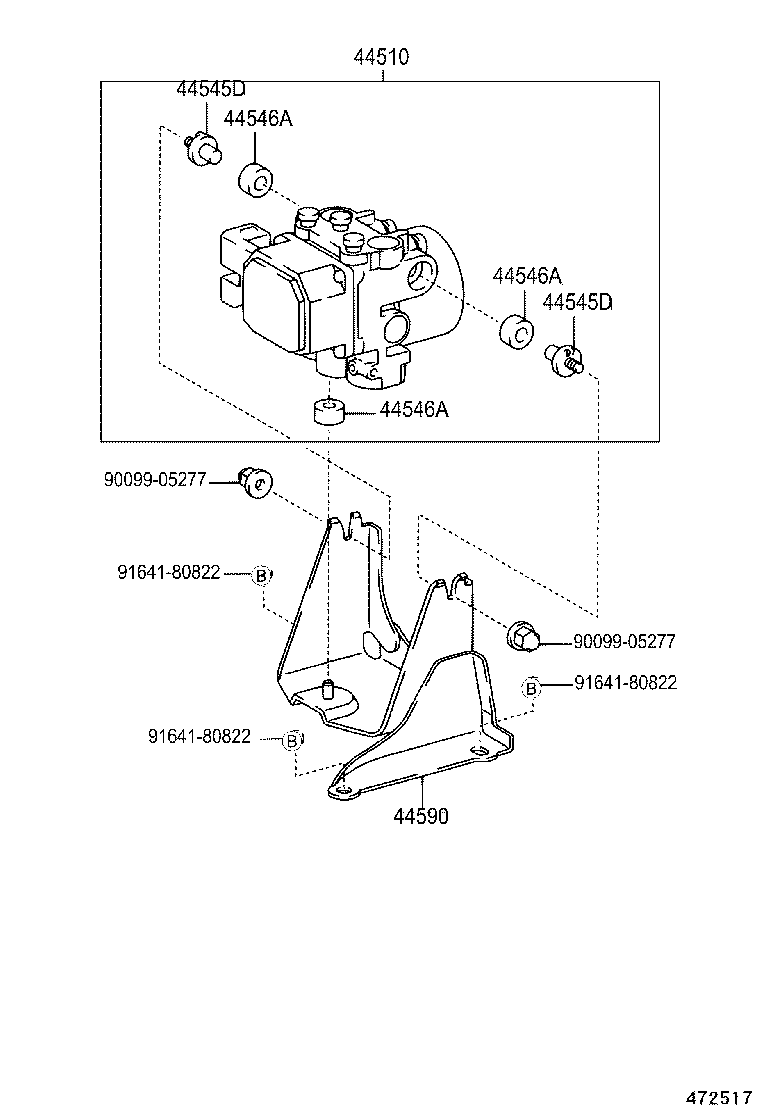 44510
44545D
44546A
44546A
44545D
44546A
90099-05277
91641-80822
B
90099-05277
B
91641-80822
91641-80822
B
44590
472517