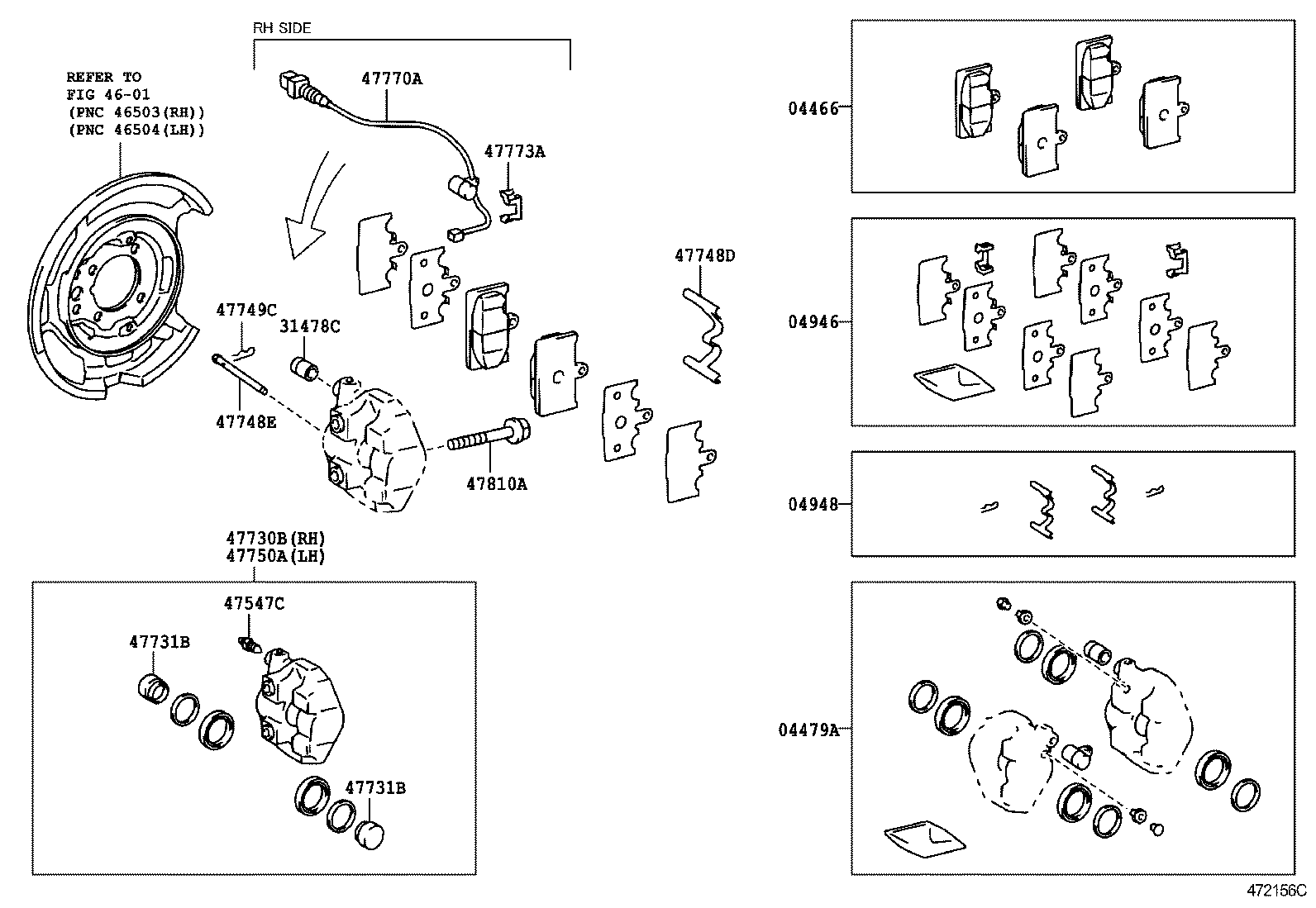 RH SIDE

REFER TO FIG 46-01 (PNC 46503(RH)) (PNC 46504(LH))

47770A

47773A

47748D

47749C

31478C

47748E

47810A

47730B(RH)
47750A(LH)

47547C

47731B

47731B

04466

04946

04948

04479A

472156C