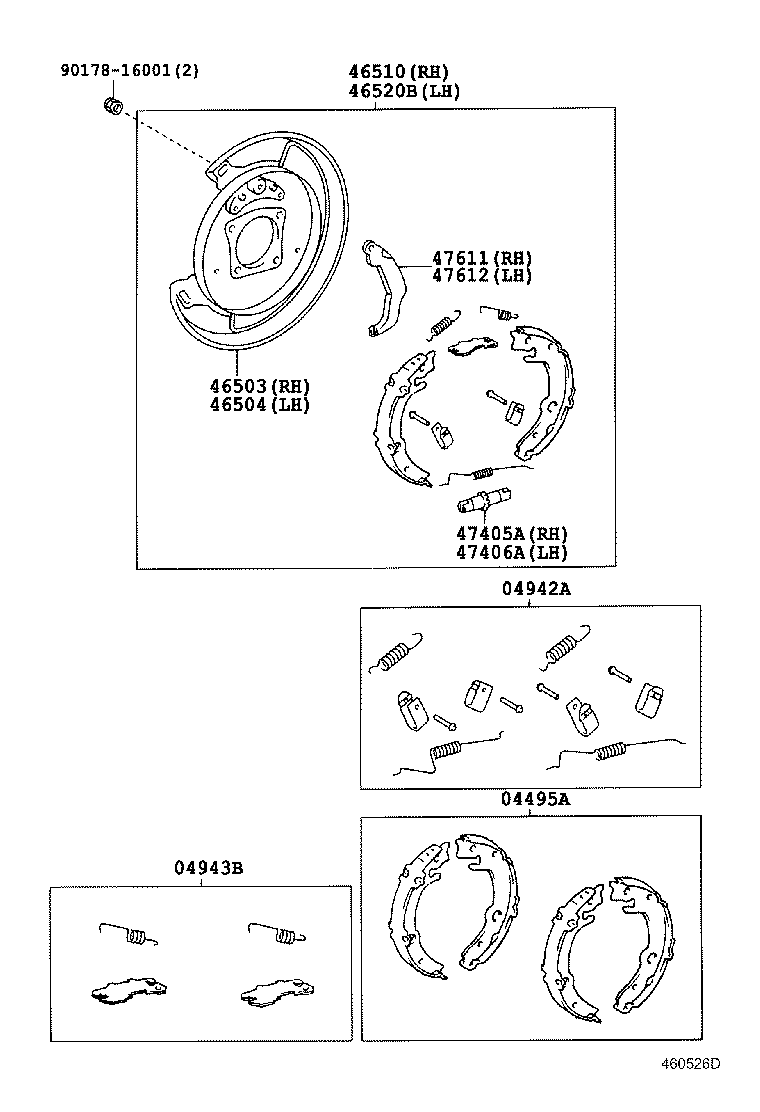 90178-16001(2)

46510(RH)
46520B(LH)

47611(RH)
47612(LH)

46503(RH)
46504(LH)

47405A(RH)
47406A(LH)

04942A

04495A

04943B

460526D