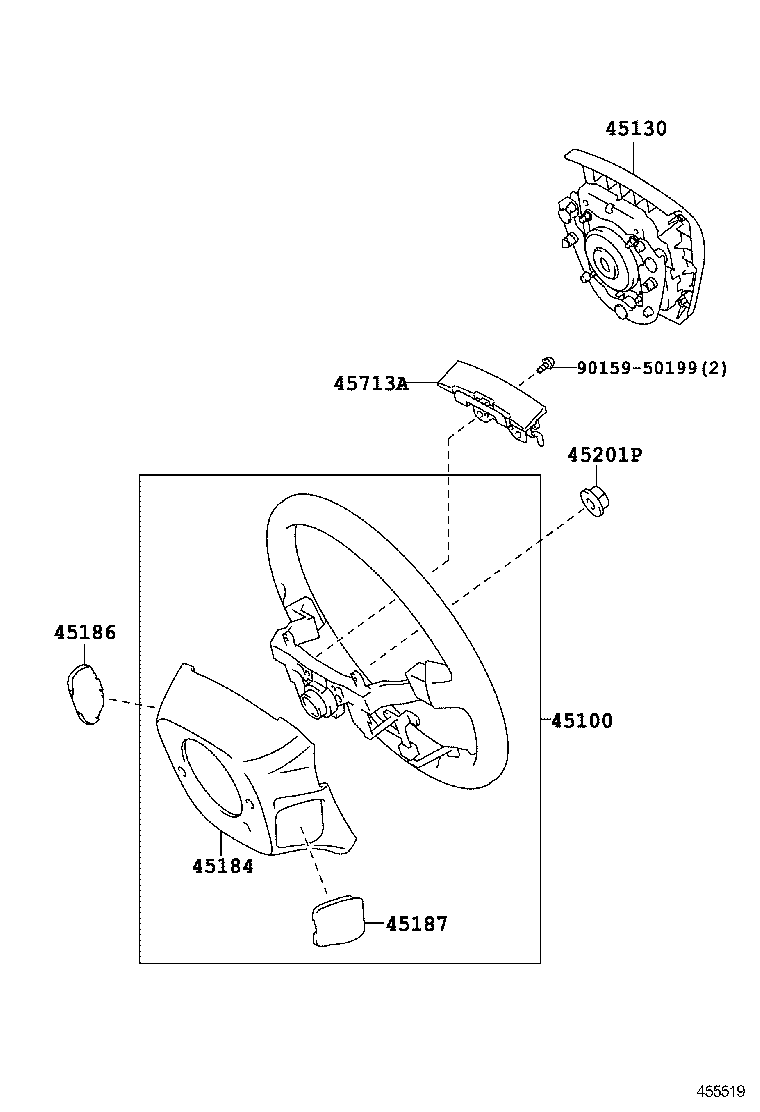 45130

45713A

90159-50199(2)

45201P

45186

45100

45184

45187

455519