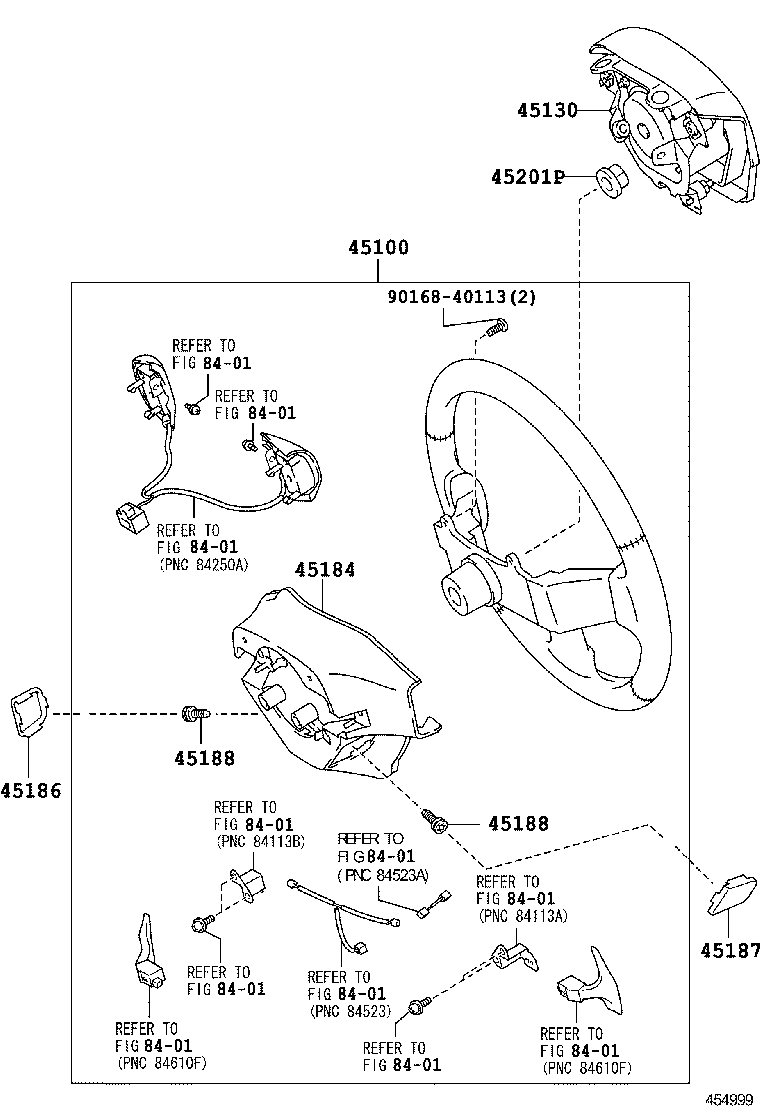 45130
45201P
45100
90168-40113(2)
REFER TO
FIG 84-01
REFER TO
FIG 84-01
REFER TO
FIG 84-01
(PNC 84250A)
45184
45186
45188
45188
REFER TO
FIG 84-01
(PNC 84113B)
REFER TO
FIG 84-01
(PNC 84523A)
REFER TO
FIG 84-01
(PNC 84113A)
45187
REFER TO
FIG 84-01
REFER TO
FIG 84-01
(PNC 84523)
REFER TO
FIG 84-01
(PNC 84610F)
REFER TO
FIG 84-01
REFER TO
FIG 84-01
(PNC 84610F)
454999