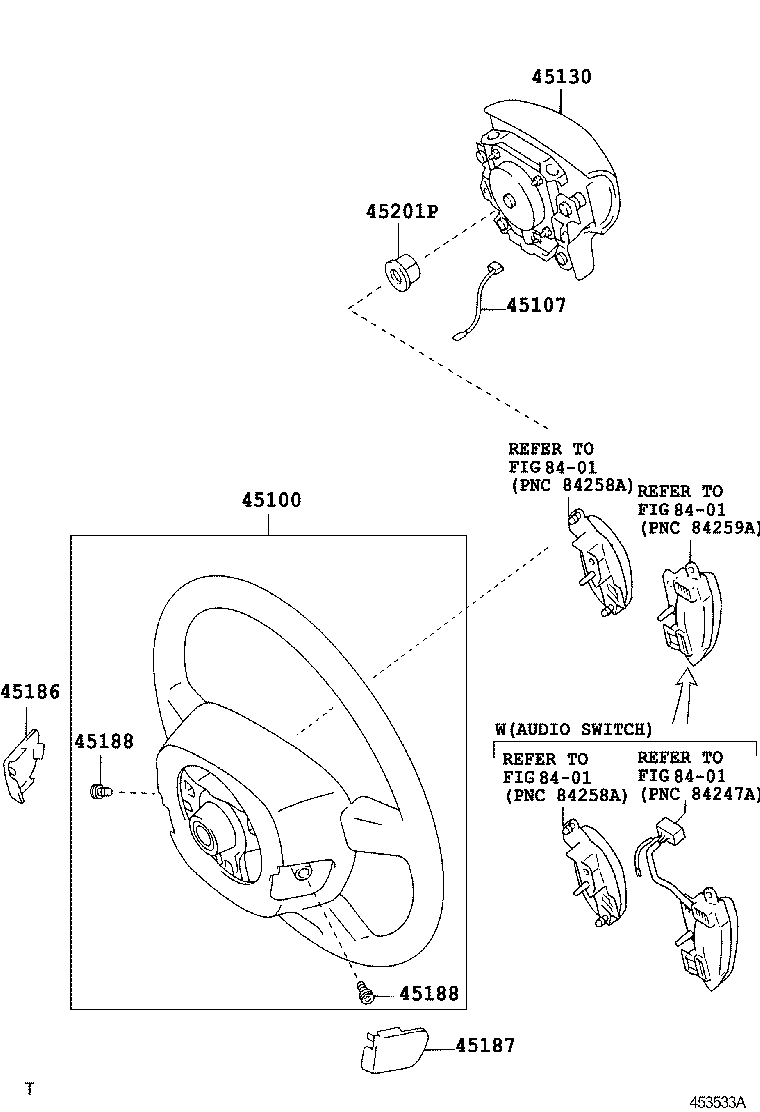 45130

45201P

45107

REFER TO FIG 84-01 (PNC 84258A)

REFER TO FIG 84-01 (PNC 84259A)

45100

45186

45188

W(AUDIO SWITCH)

REFER TO FIG 84-01 (PNC 84258A)

REFER TO FIG 84-01 (PNC 84247A)

45188

45187

T

453533A