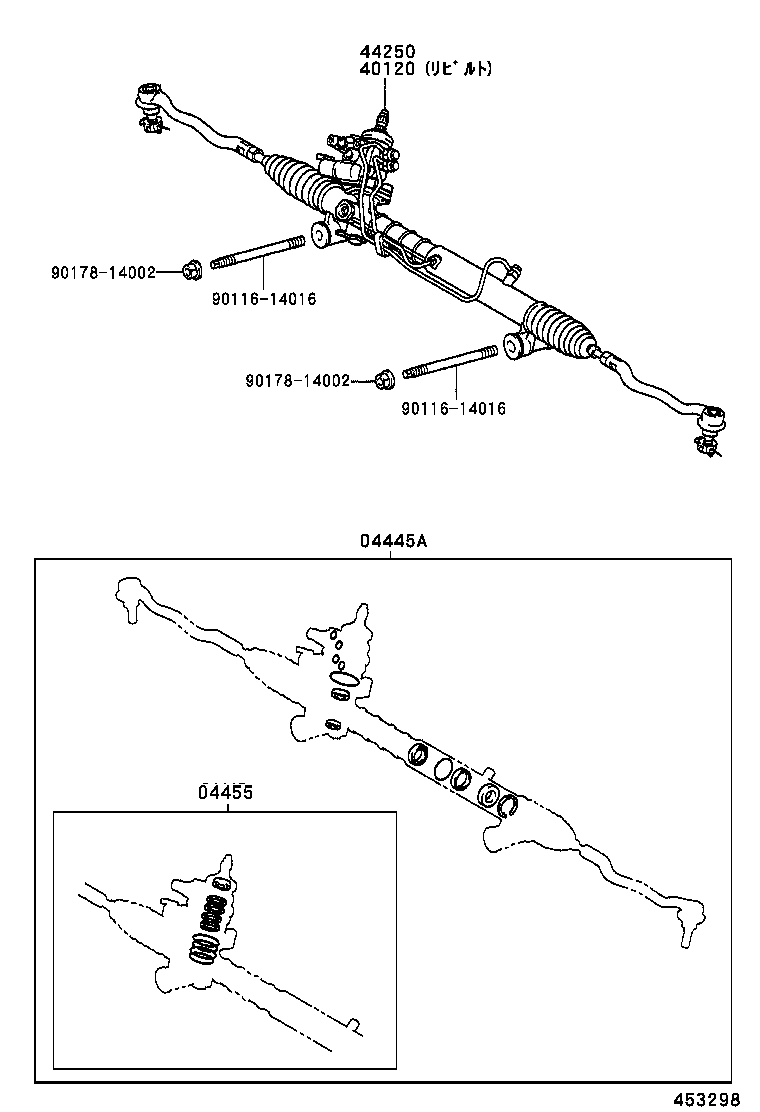 44250
40120 (リビルト)

90178-14002
90116-14016

90178-14002
90116-14016

04445A

04455

453298