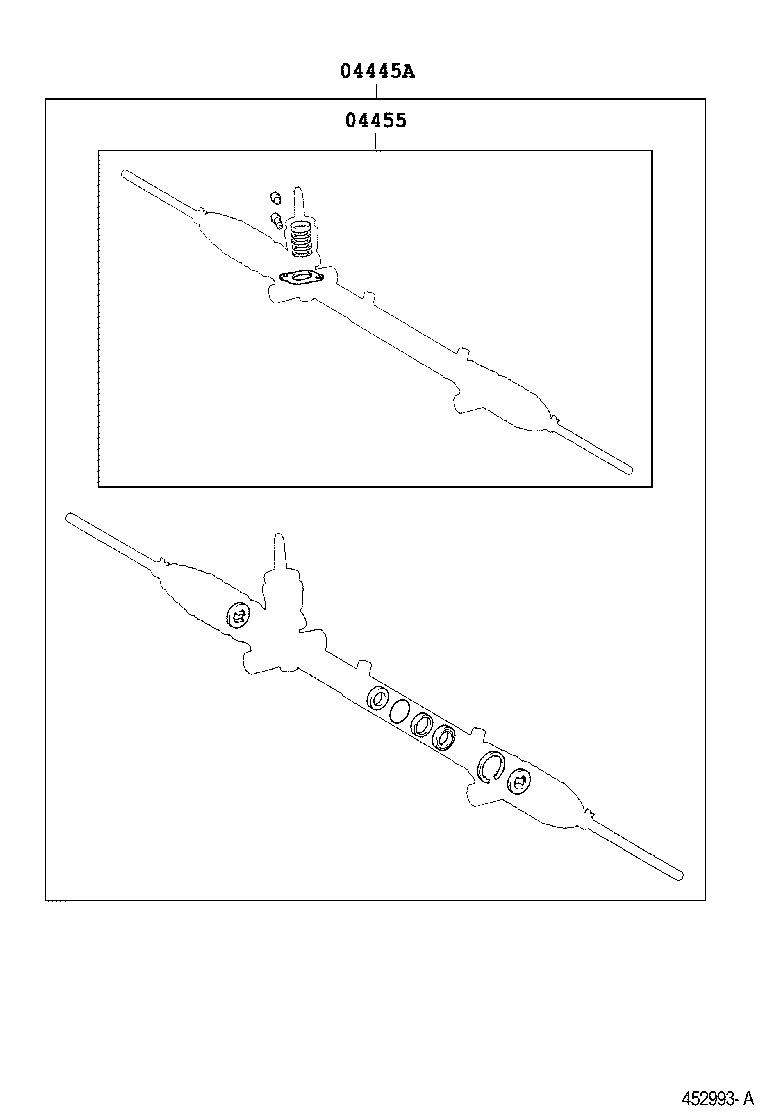 04445A

04455

452993- A