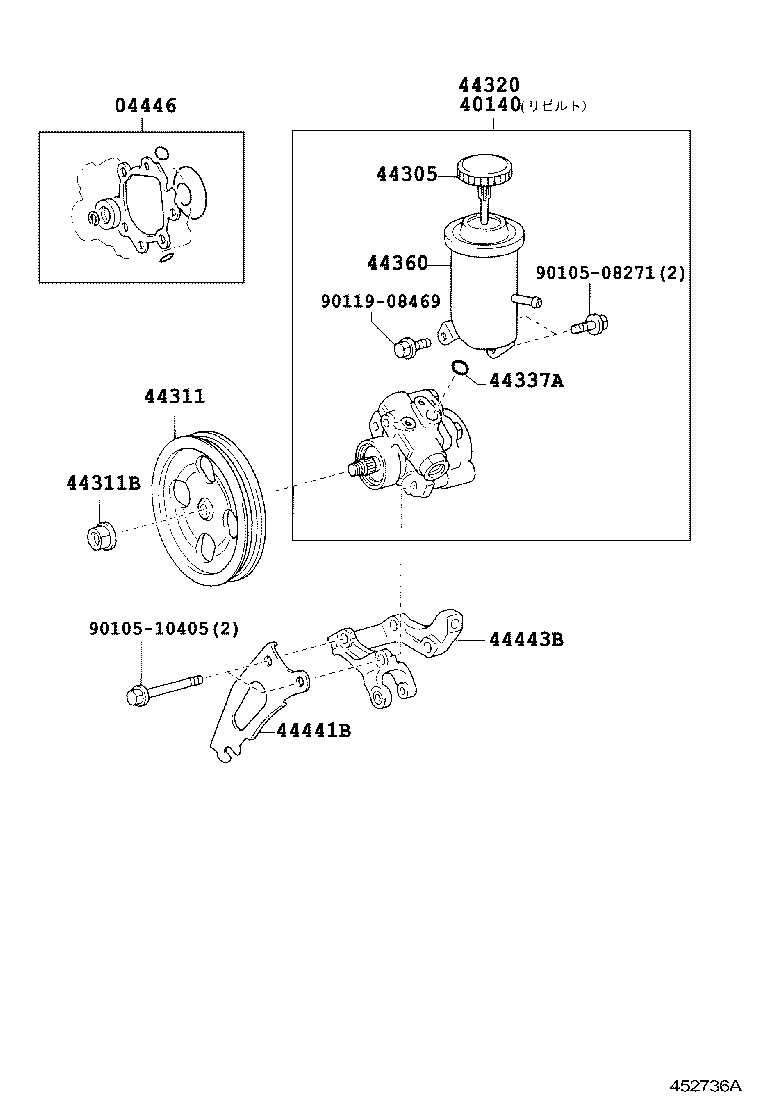 04446

44320
40140(リビルト)

44305

44360

90105-08271(2)

90119-08469

44337A

44311

44311B

90105-10405(2)

44443B

44441B

452736A