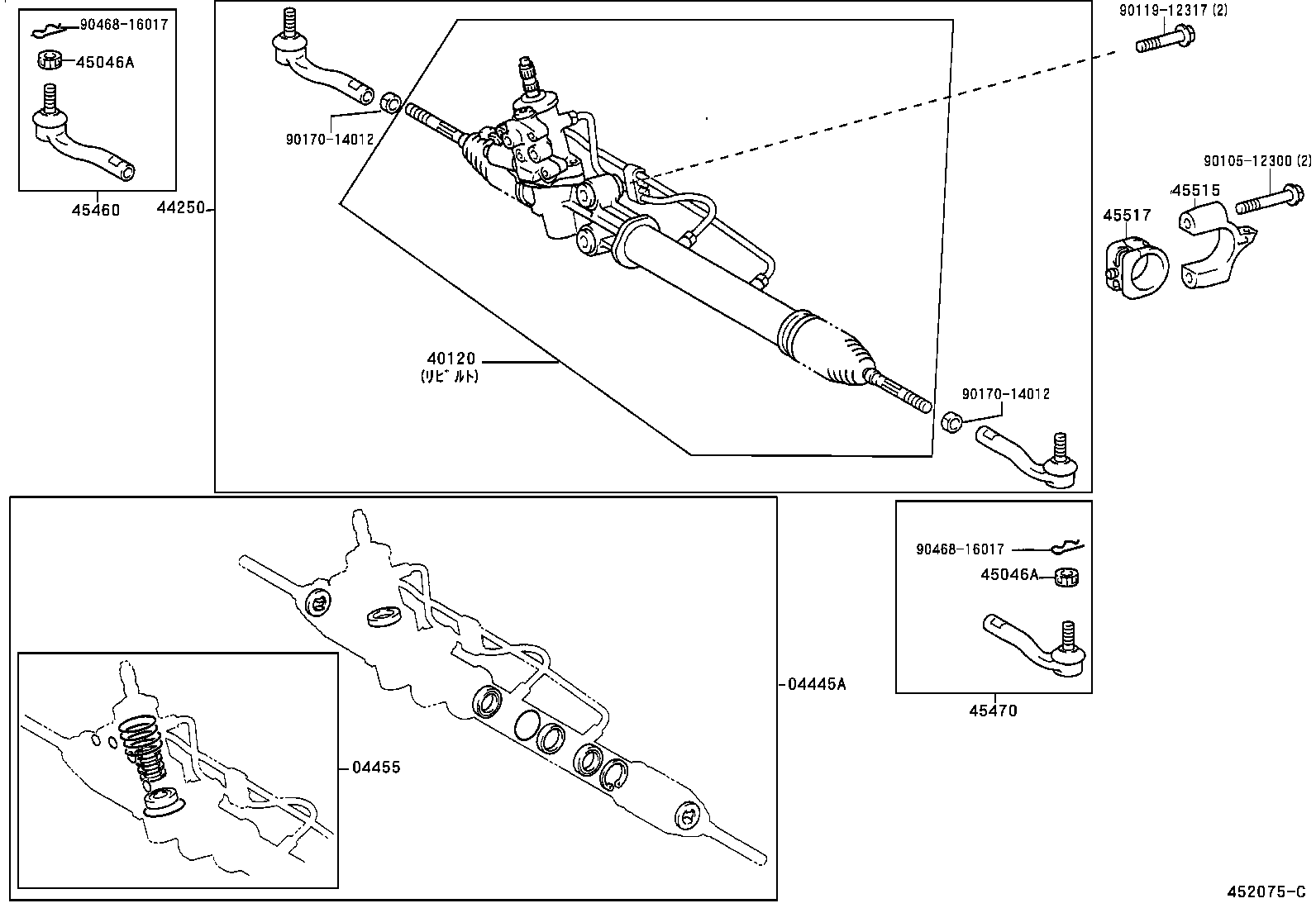 90468-16017
45046A
45460
44250
90170-14012
40120
(リビルト)
90170-14012
90119-12317 (2)
90105-12300 (2)
45515
45517
90468-16017
45046A
45470
04445A
04455
452075-C