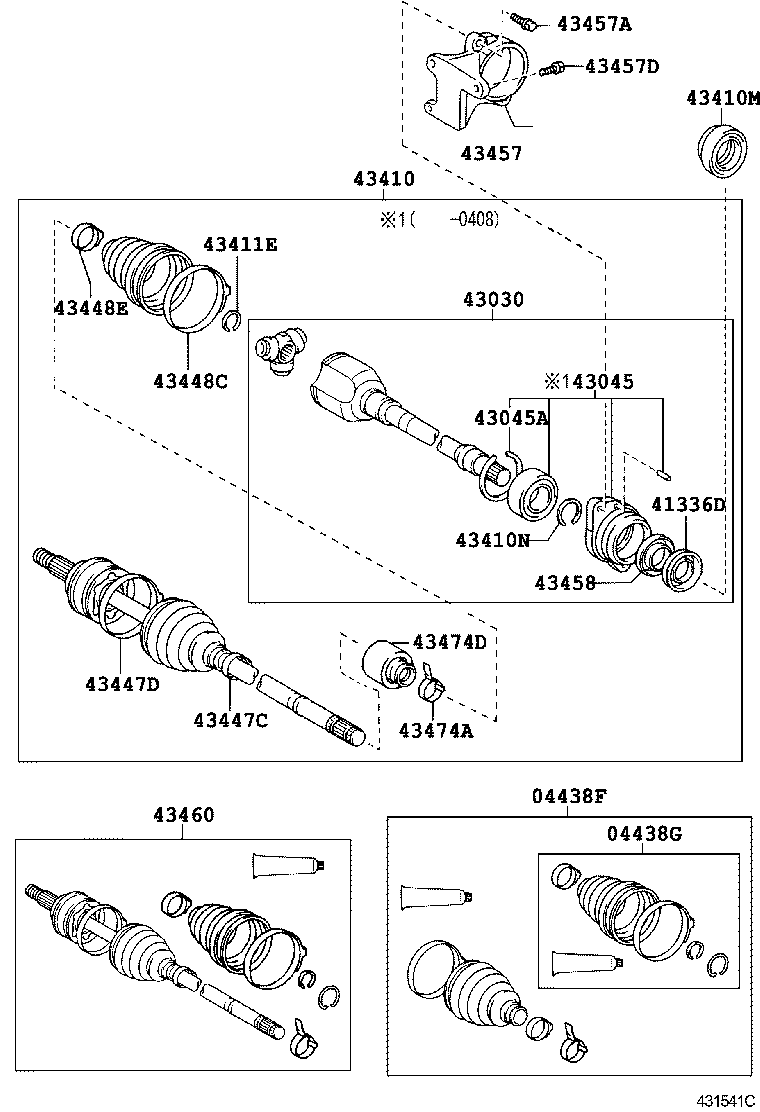 43457A
43457D
43410M
43457
43410
※1(　　-0408)
43411E
43448E
43448C
43030
※143045
43045A
41336D
43410N
43458
43474D
43447D
43447C
43474A
43460
04438F
04438G
431541C