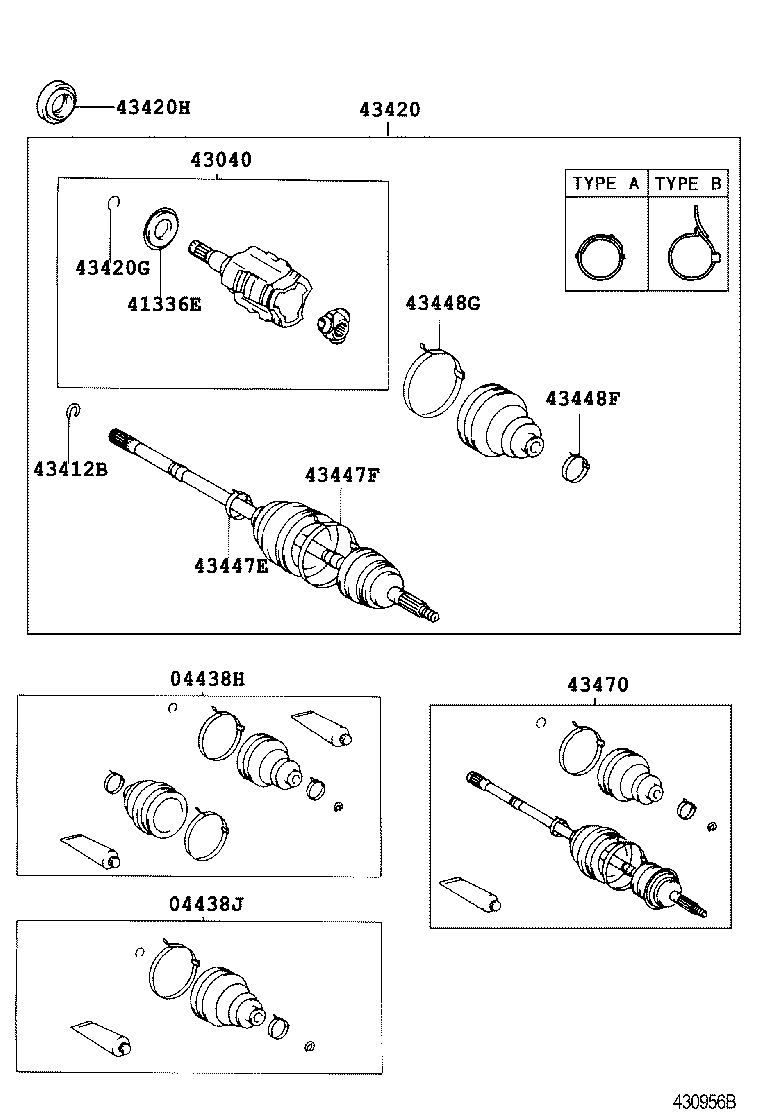 43420H
43420
43040
TYPE A
TYPE B
43420G
41336E
43448G
43448F
43412B
43447F
43447E
04438H
43470
04438J
430956B