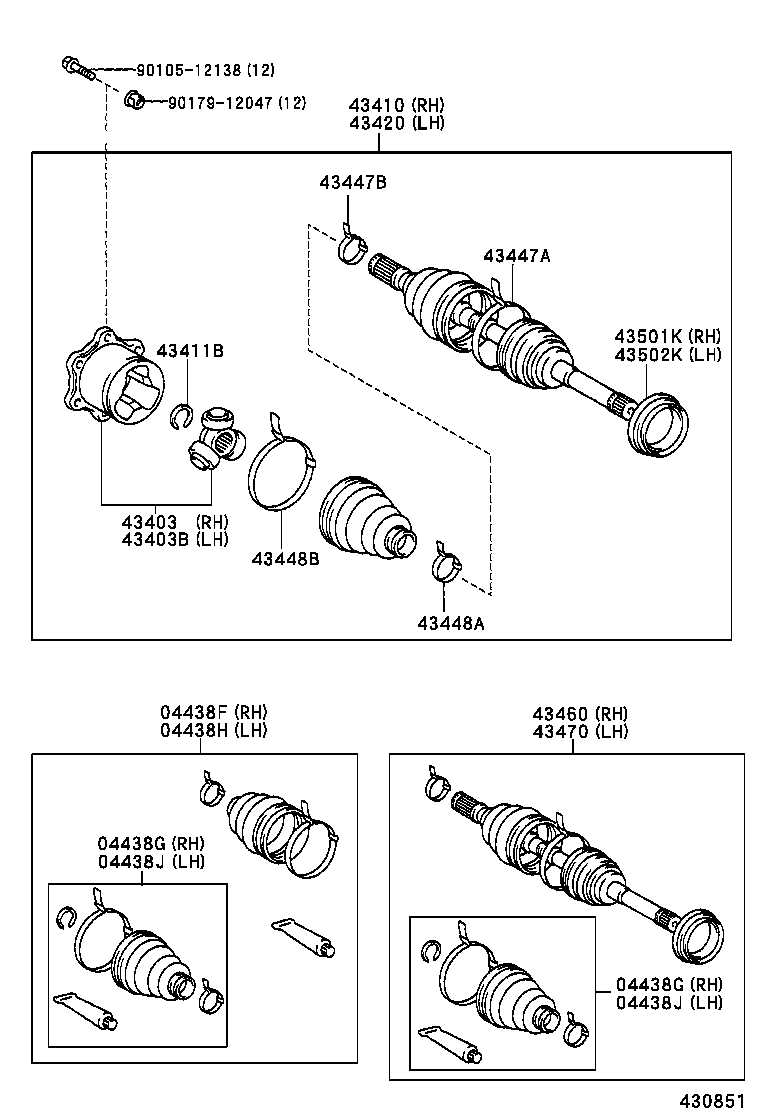 90105-12138 (12)
90179-12047 (12)
43410 (RH)
43420 (LH)
43447B
43447A
43501K (RH)
43502K (LH)
43411B
43403 (RH)
43403B (LH)
43448B
43448A
04438F (RH)
04438H (LH)
04438G (RH)
04438J (LH)
43460 (RH)
43470 (LH)
04438G (RH)
04438J (LH)
430851