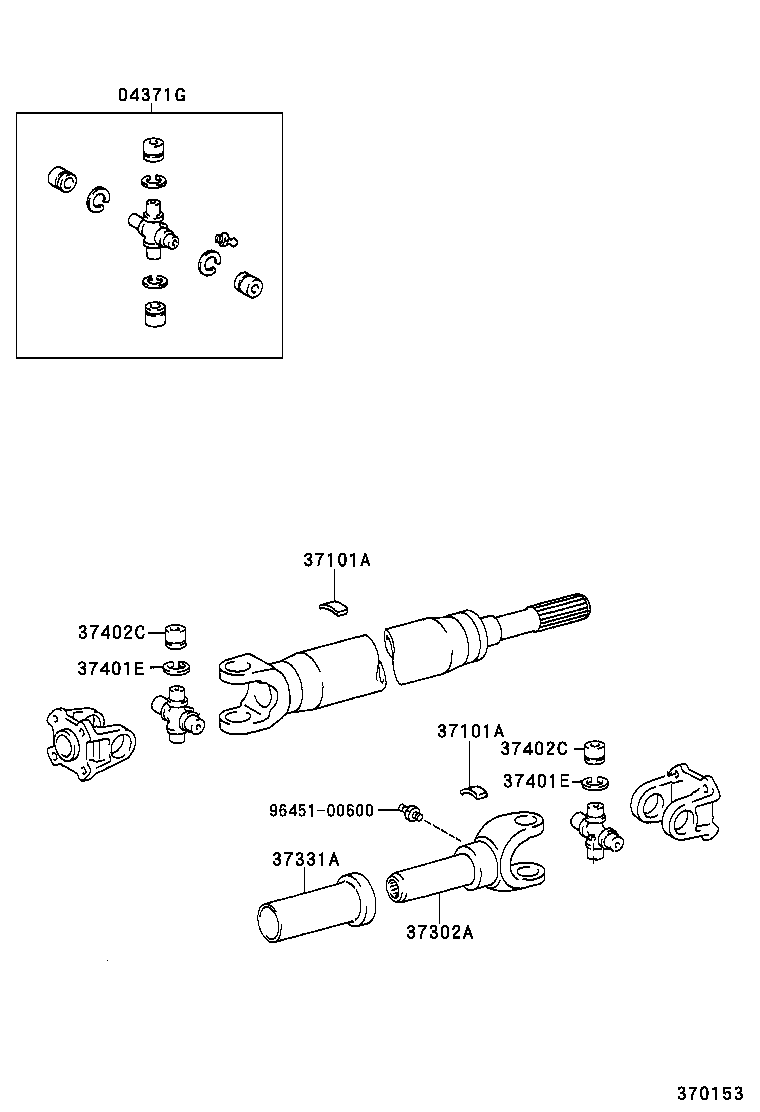 04371G

37101A

37402C

37401E

37101A

37402C

37401E

96451-00600

37331A

37302A

370153