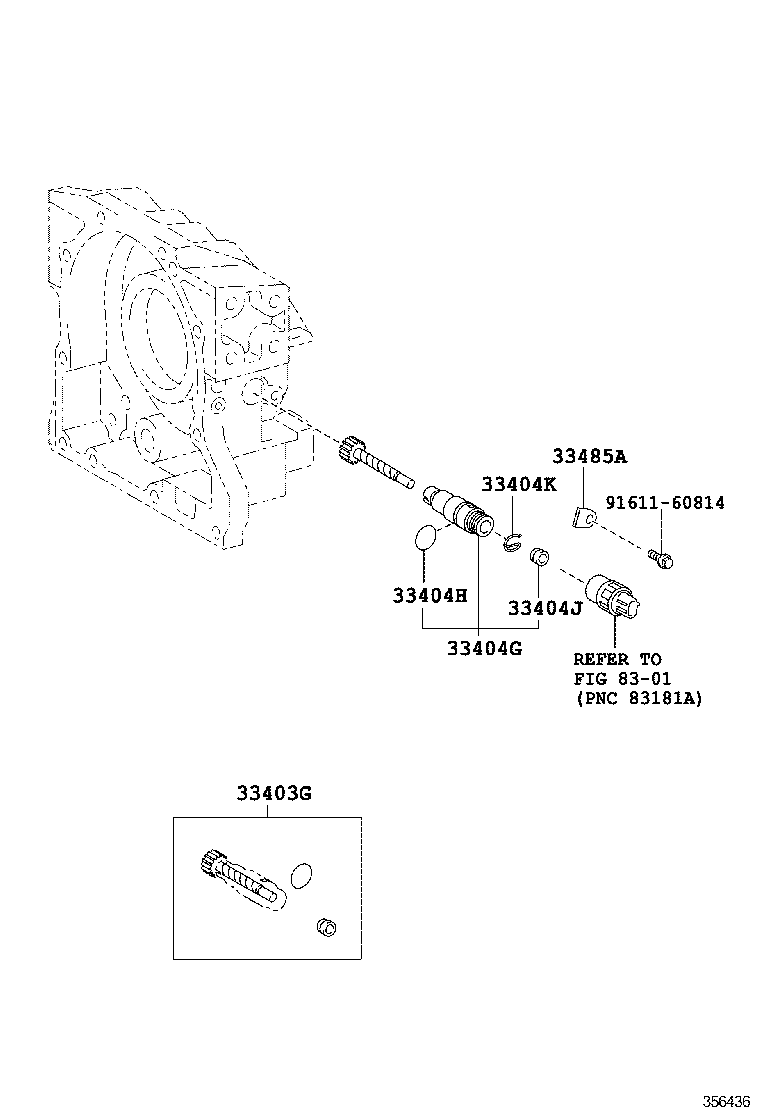 33485A
33404K
91611-60814
33404H
33404J
33404G
REFER TO
FIG 83-01
(PNC 83181A)
33403G
356436