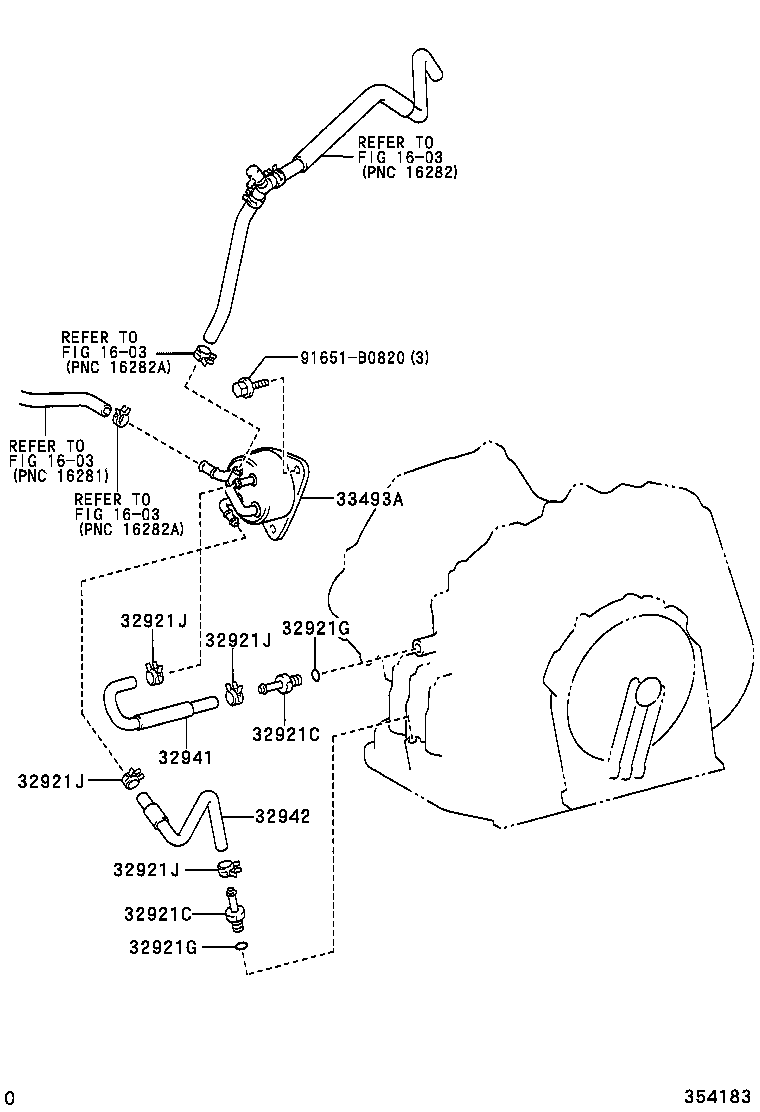 REFER TO
FIG 16-03
(PNC 16282)

REFER TO
FIG 16-03
(PNC 16282A)

91651-B0820 (3)

REFER TO
FIG 16-03
(PNC 16281)

REFER TO
FIG 16-03
(PNC 16282A)

33493A

32921J

32921J

32921G

32921C

32941

32921J

32942

32921J

32921C

32921G

0

354183