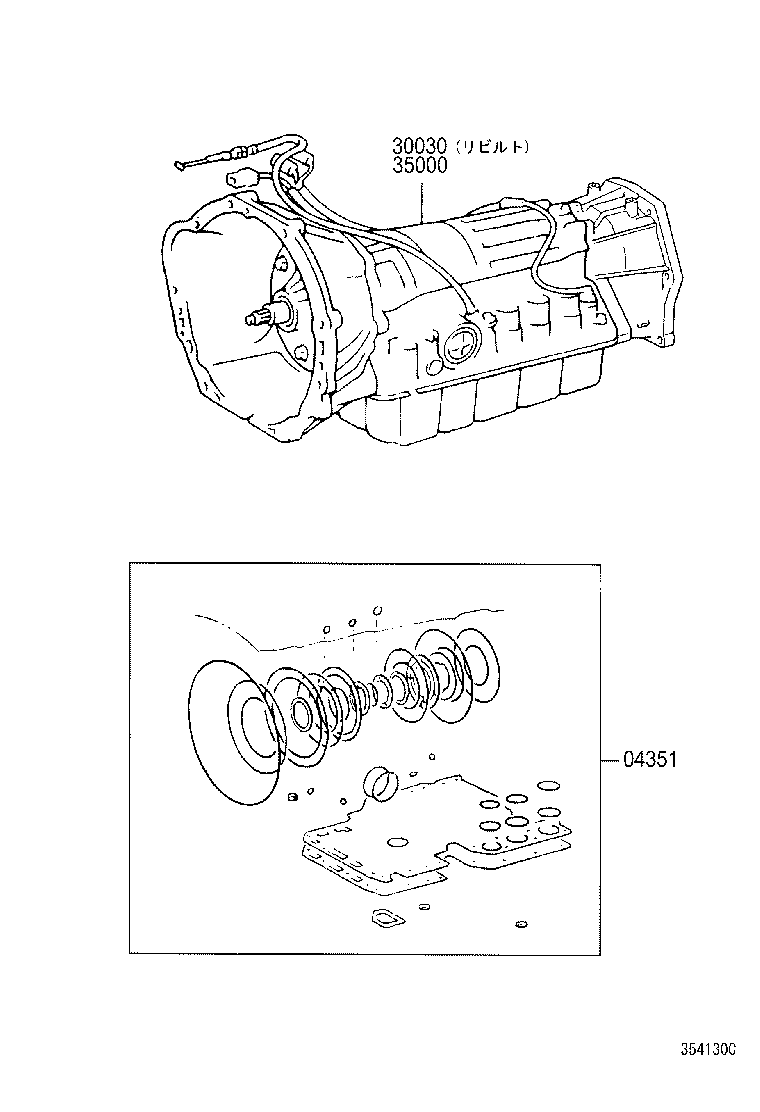 30030 (リビルト)
35000

04351

354130C