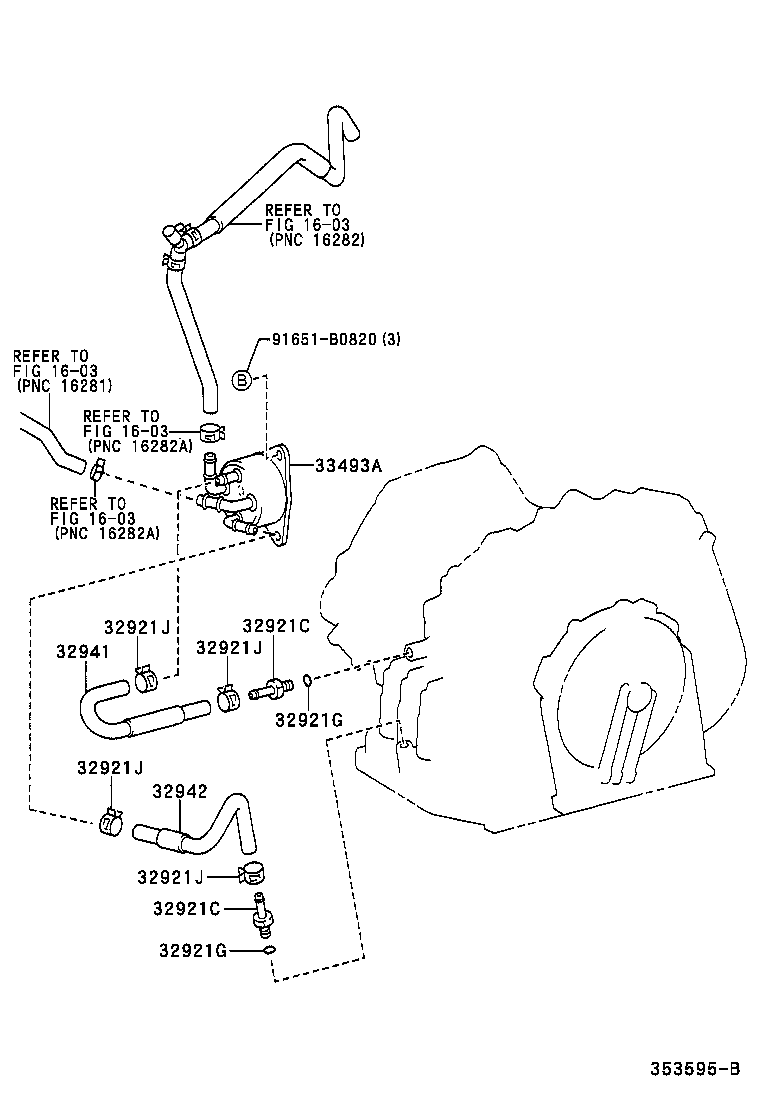 REFER TO
FIG 16-03
(PNC 16282)

91651-B0820 (3)

B

REFER TO
FIG 16-03
(PNC 16281)

REFER TO
FIG 16-03
(PNC 16282A)

33493A

REFER TO
FIG 16-03
(PNC 16282A)

32921J

32921C

32941

32921J

32921G

32921J

32942

32921J

32921C

32921G

353595-B