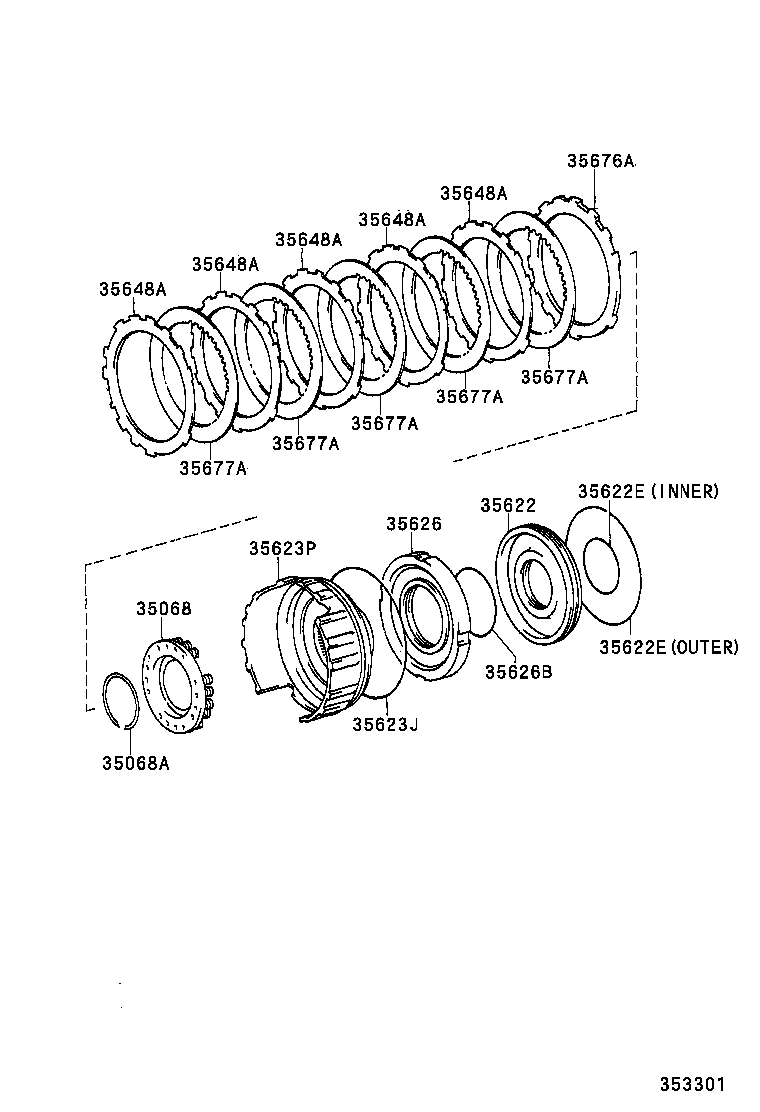 35676A
35648A
35648A
35648A
35648A
35648A
35677A
35677A
35677A
35677A
35677A
35622E (INNER)
35622
35626
35623P
35068
35622E (OUTER)
35626B
35623J
35068A
353301