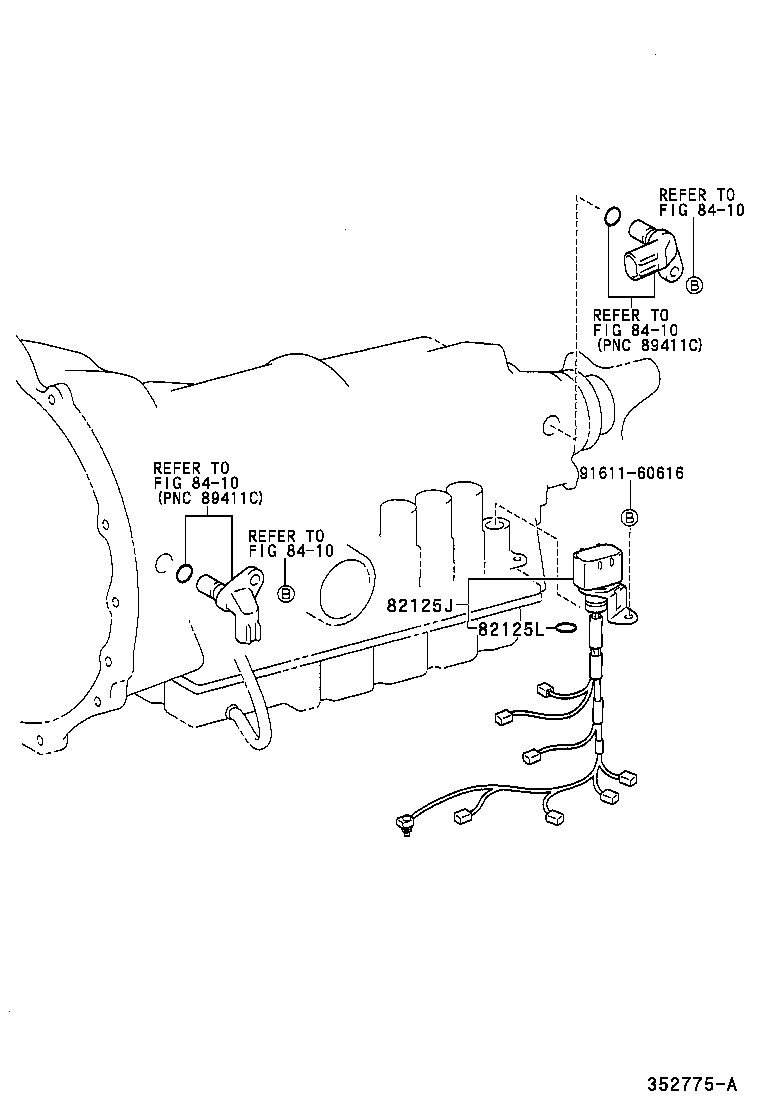 REFER TO
FIG 84-10
Ⓑ

REFER TO
FIG 84-10
(PNC 89411C)

REFER TO
FIG 84-10
(PNC 89411C)

REFER TO
FIG 84-10
Ⓑ

91611-60616
Ⓑ

82125J
82125L

352775-A