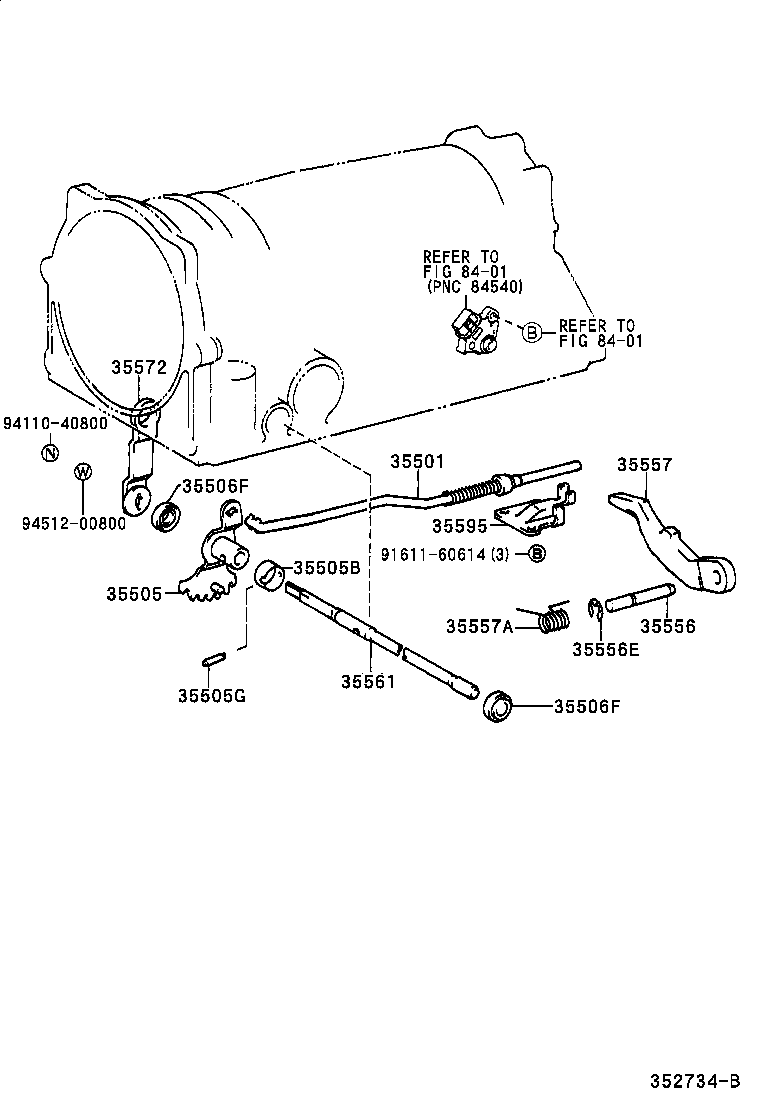 REFER TO FIG 84-01 (PNC 84540)

B REFER TO FIG 84-01

35572

94110-40800

N

W

94512-00800

35506F

35501

35557

35595

91611-60614 (3) B

35505B

35505

35557A

35556E

35556

35505G

35561

35506F

352734-B