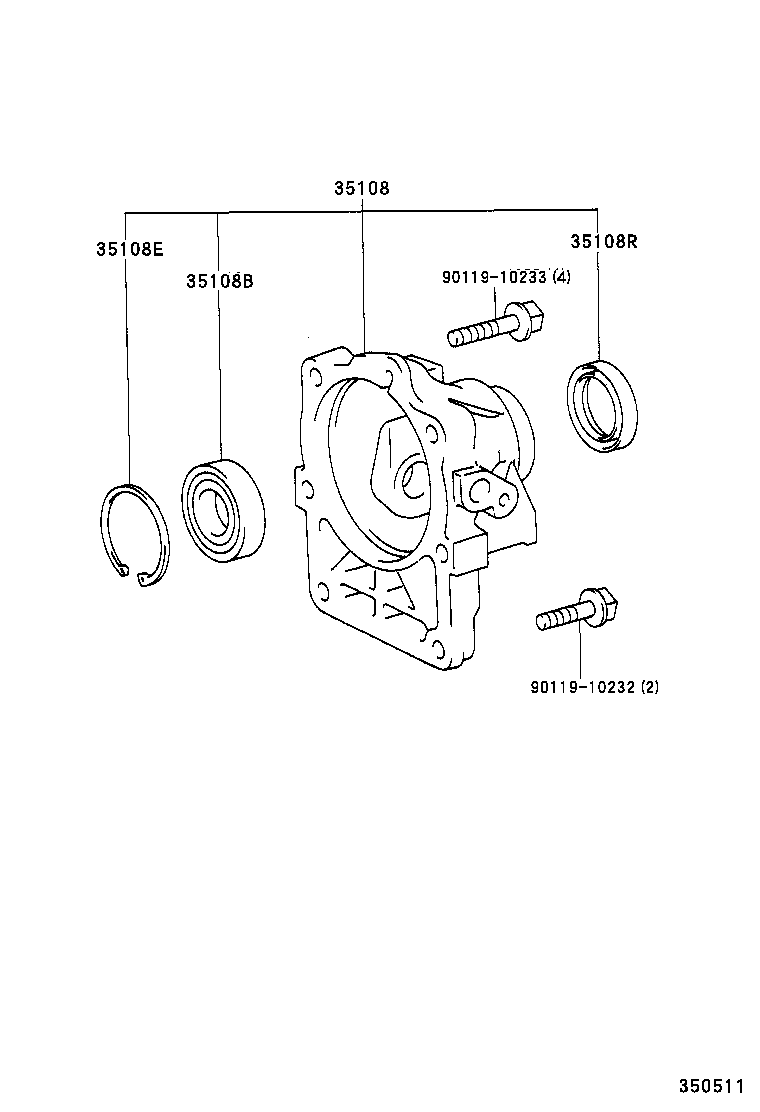 35108

35108E

35108B

35108R

90119-10233 (4)

90119-10232 (2)

350511