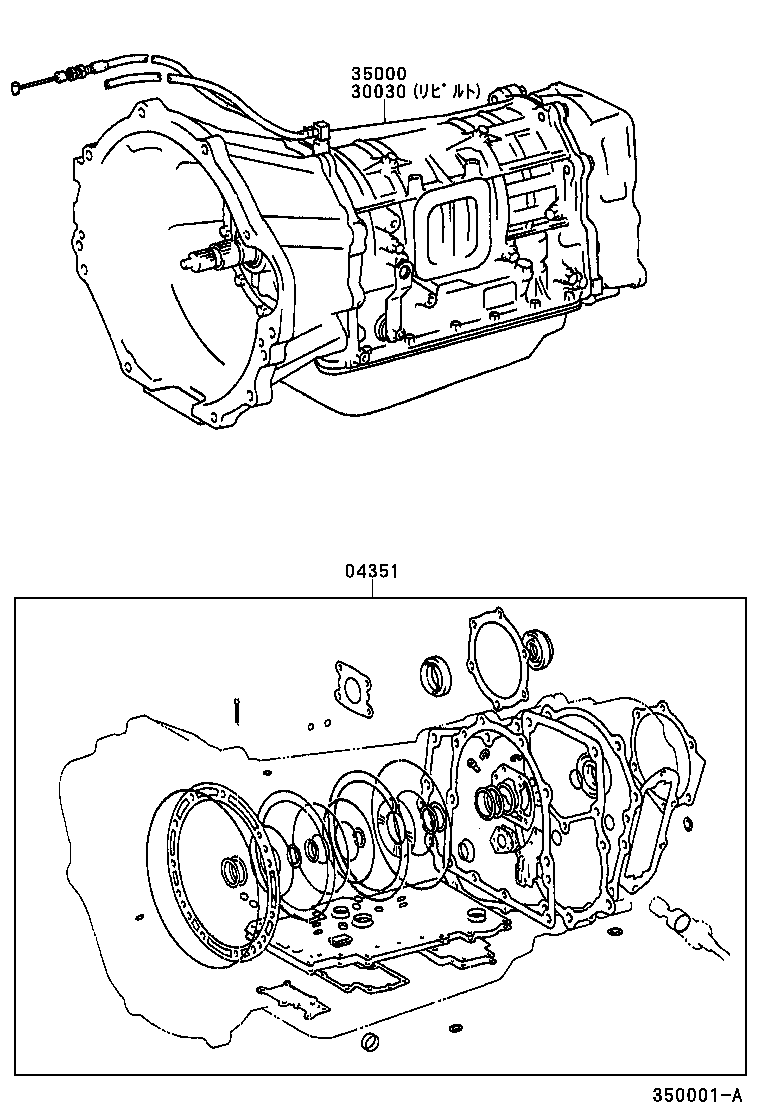 35000
30030 (リビルト)

04351

350001-A