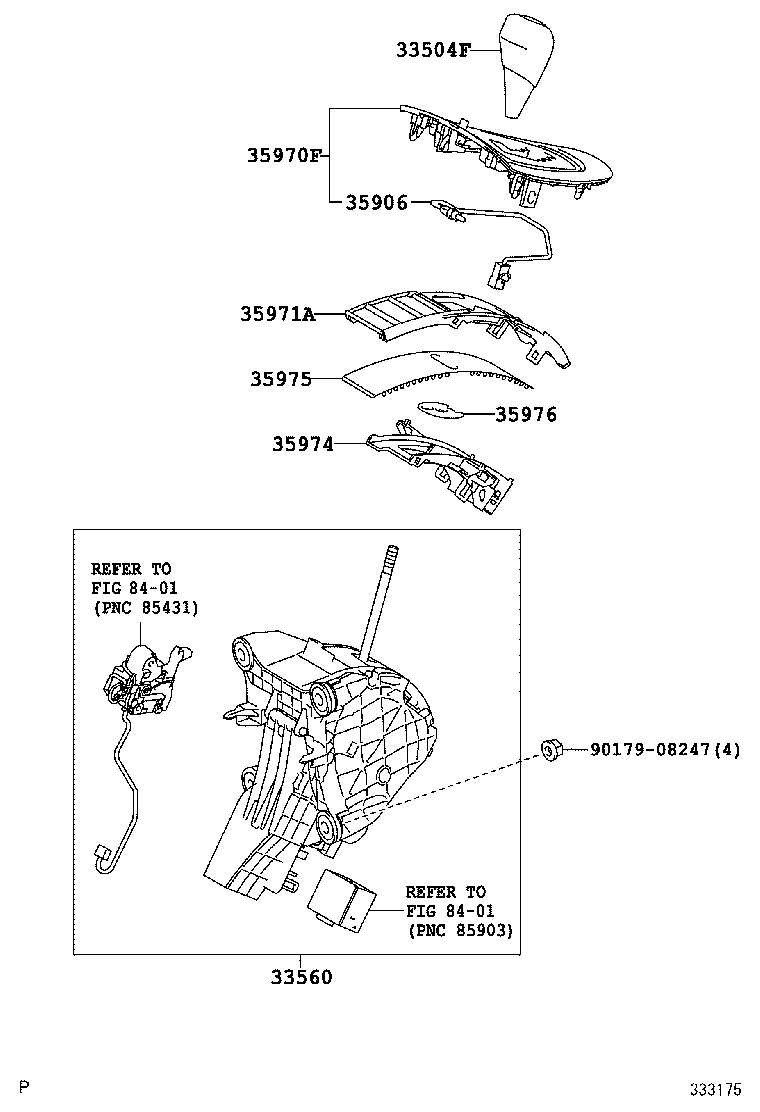 33504F

35970F

35906

35971A

35975

35976

35974

REFER TO
FIG 84-01
(PNC 85431)

90179-08247(4)

REFER TO
FIG 84-01
(PNC 85903)

33560

P

333175