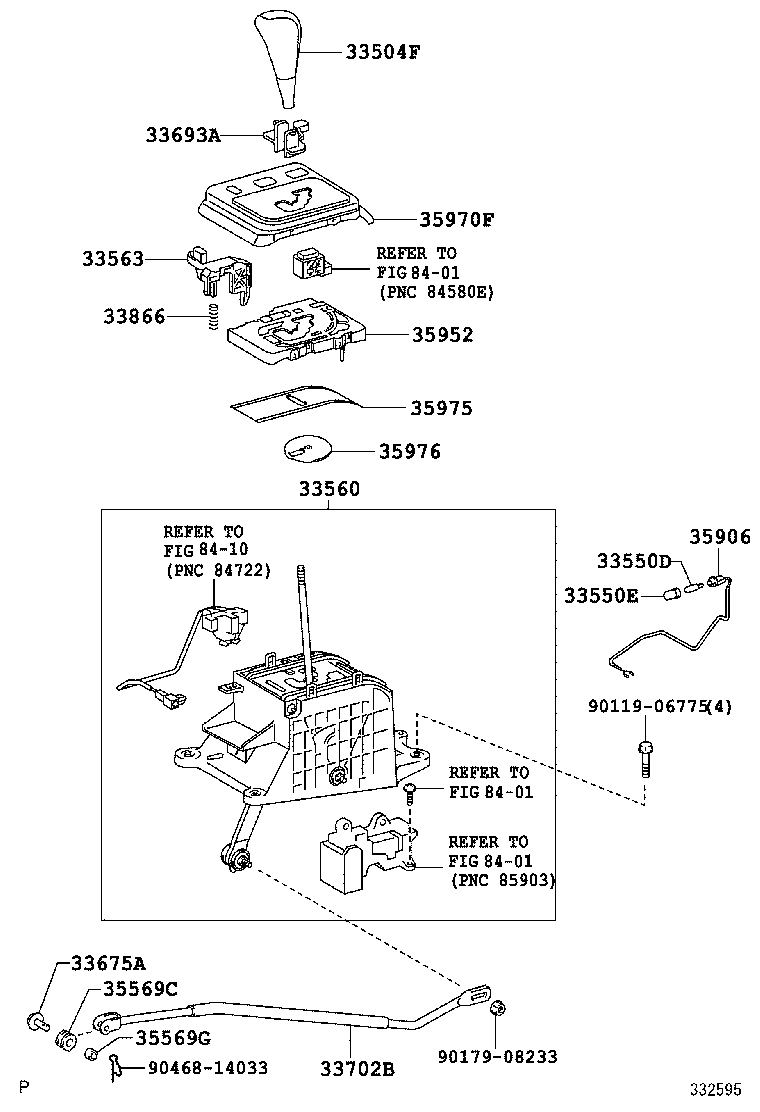 33504F

33693A

35970F

33563

REFER TO FIG 84-01 (PNC 84580E)

33866

35952

35975

35976

33560

REFER TO FIG 84-10 (PNC 84722)

35906

33550D

33550E

90119-06775(4)

REFER TO FIG 84-01

REFER TO FIG 84-01 (PNC 85903)

33675A

35569C

35569G

90468-14033

33702B

90179-08233

P

332595