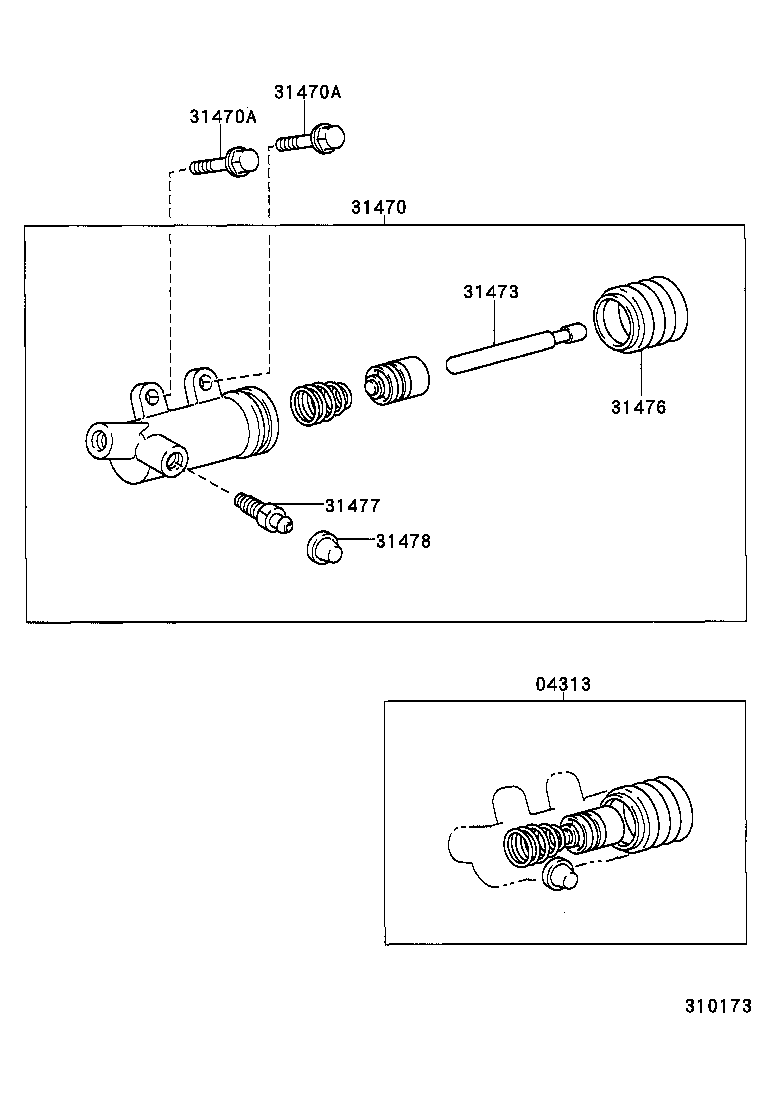 31470A
31470A
31470
31473
31476
31477
31478
04313
310173