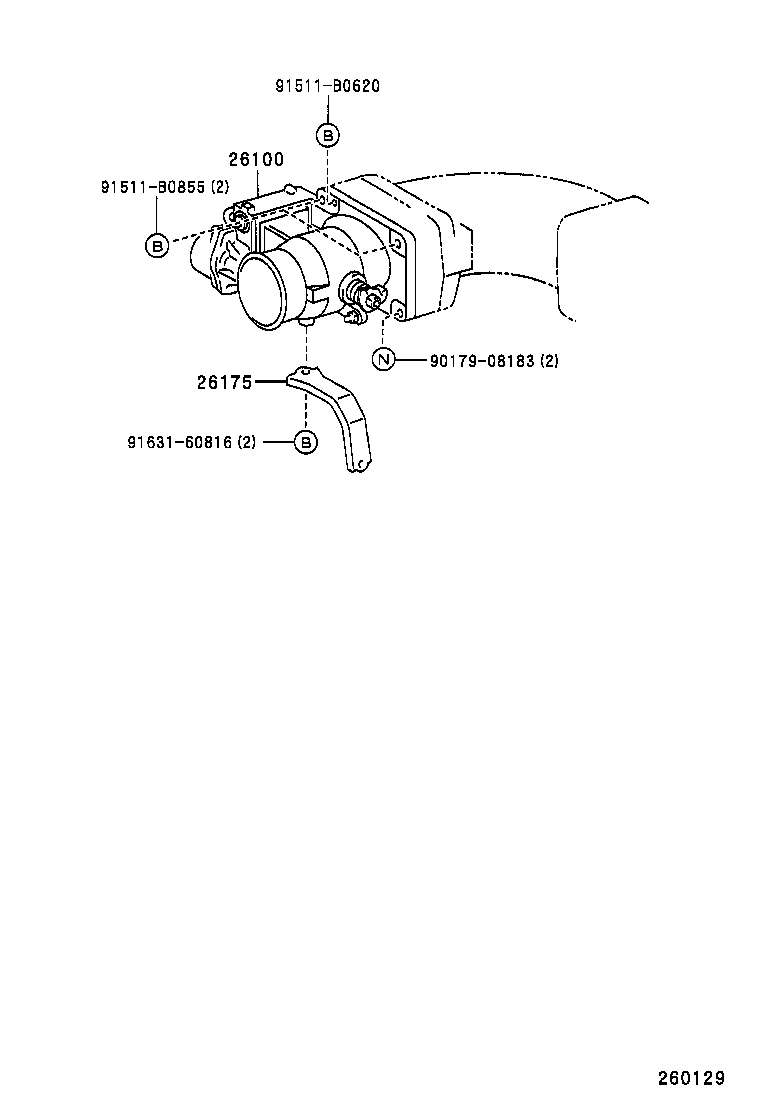 91511-B0620
B
26100
91511-B0855 (2)
B
N
90179-08183 (2)
26175
91631-60816 (2)
B
260129