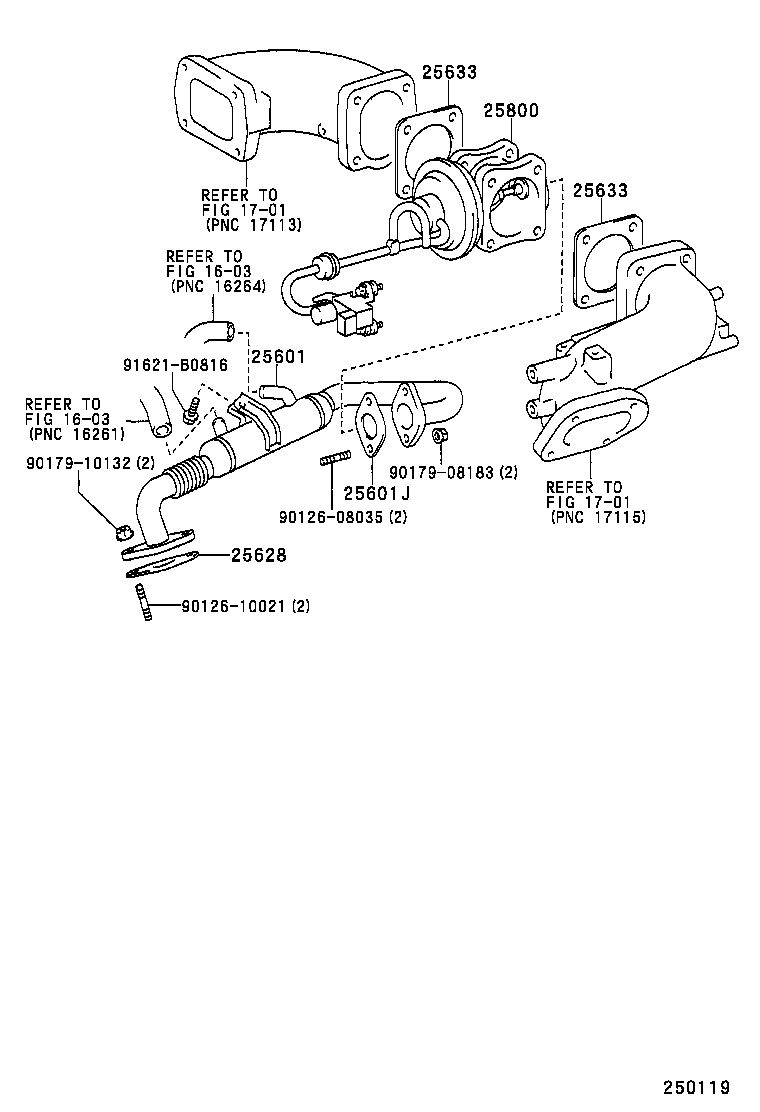 25633
25800
REFER TO
FIG 17-01
(PNC 17113)
25633
REFER TO
FIG 16-03
(PNC 16264)
91621-B0816
25601
REFER TO
FIG 16-03
(PNC 16261)
90179-10132 (2)
90179-08183 (2)
25601J
90126-08035 (2)
REFER TO
FIG 17-01
(PNC 17115)
25628
90126-10021 (2)
250119