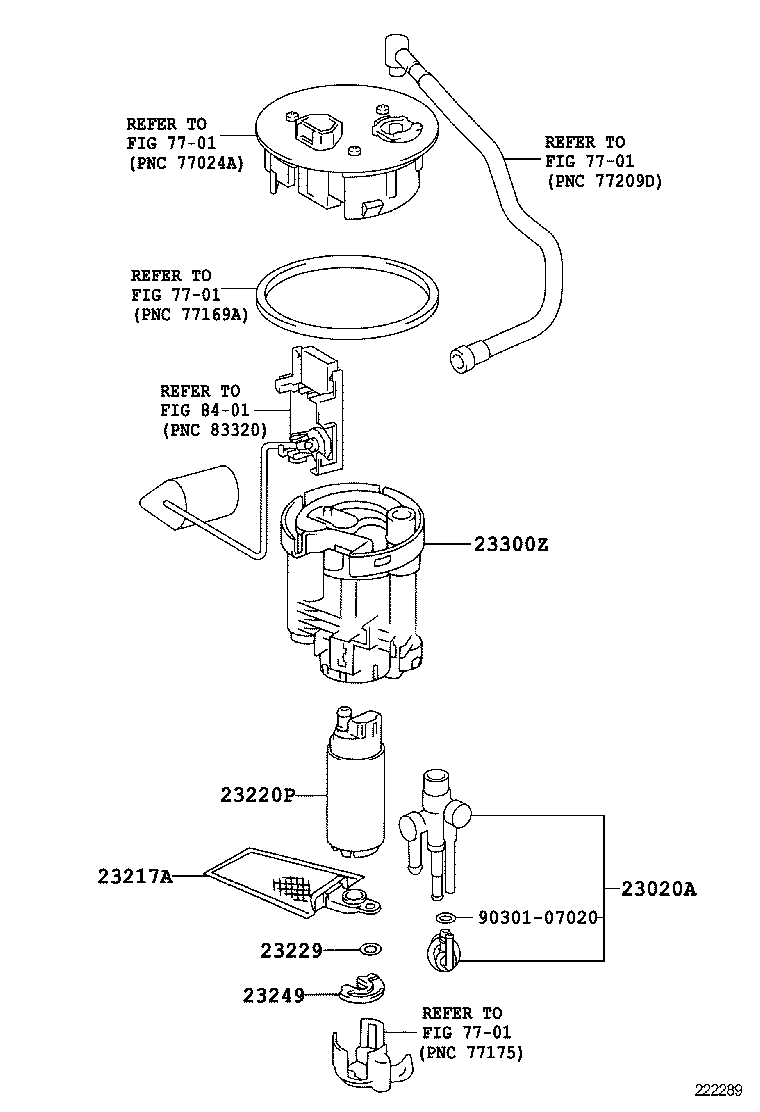 REFER TO
FIG 77-01
(PNC 77024A)

REFER TO
FIG 77-01
(PNC 77209D)

REFER TO
FIG 77-01
(PNC 77169A)

REFER TO
FIG 84-01
(PNC 83320)

23300Z

23220P

23217A

23020A

90301-07020

23229

23249

REFER TO
FIG 77-01
(PNC 77175)

222289