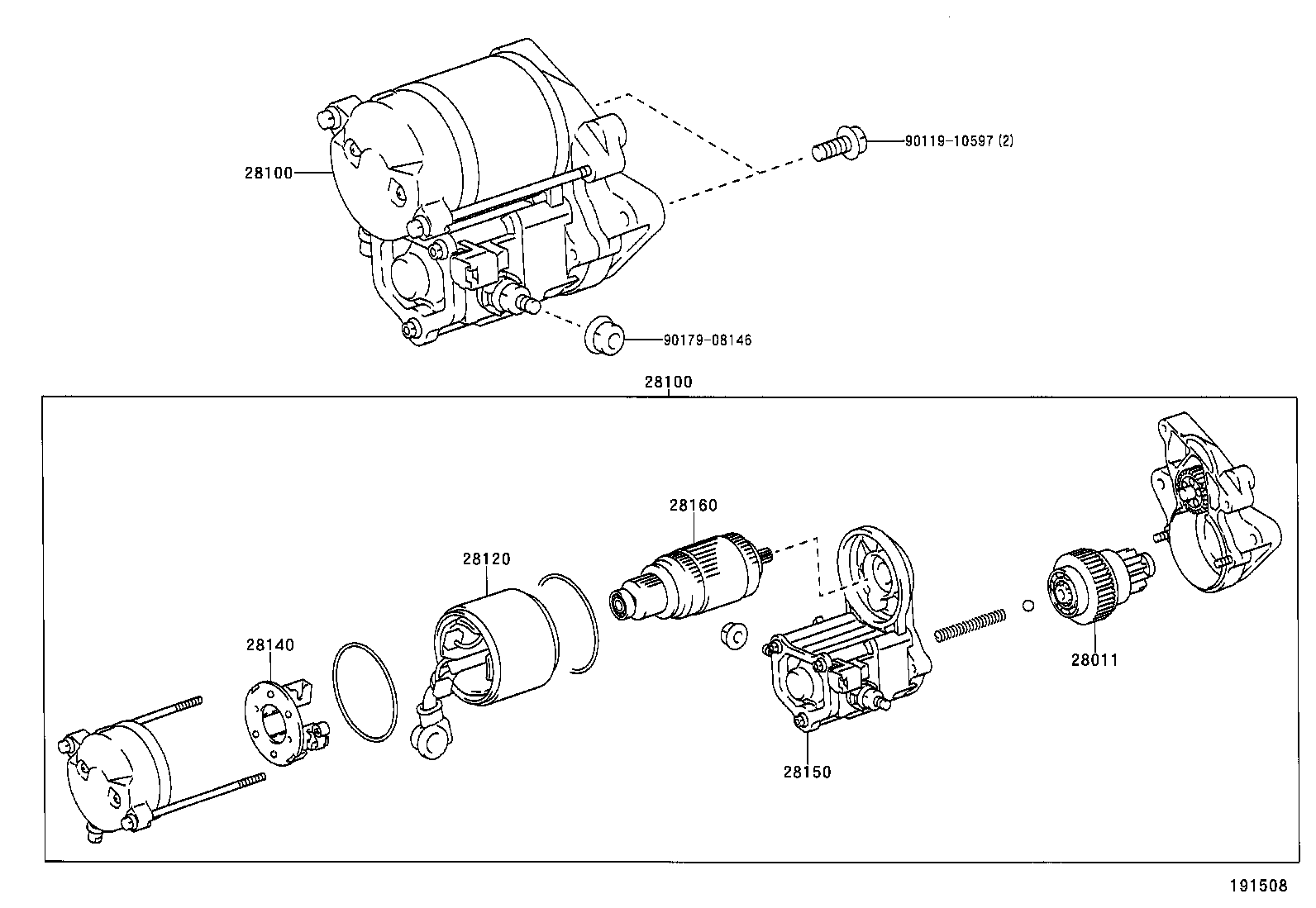 28100

90119-10597 (2)

90179-08146

28100

28160

28120

28140

28011

28150

191508