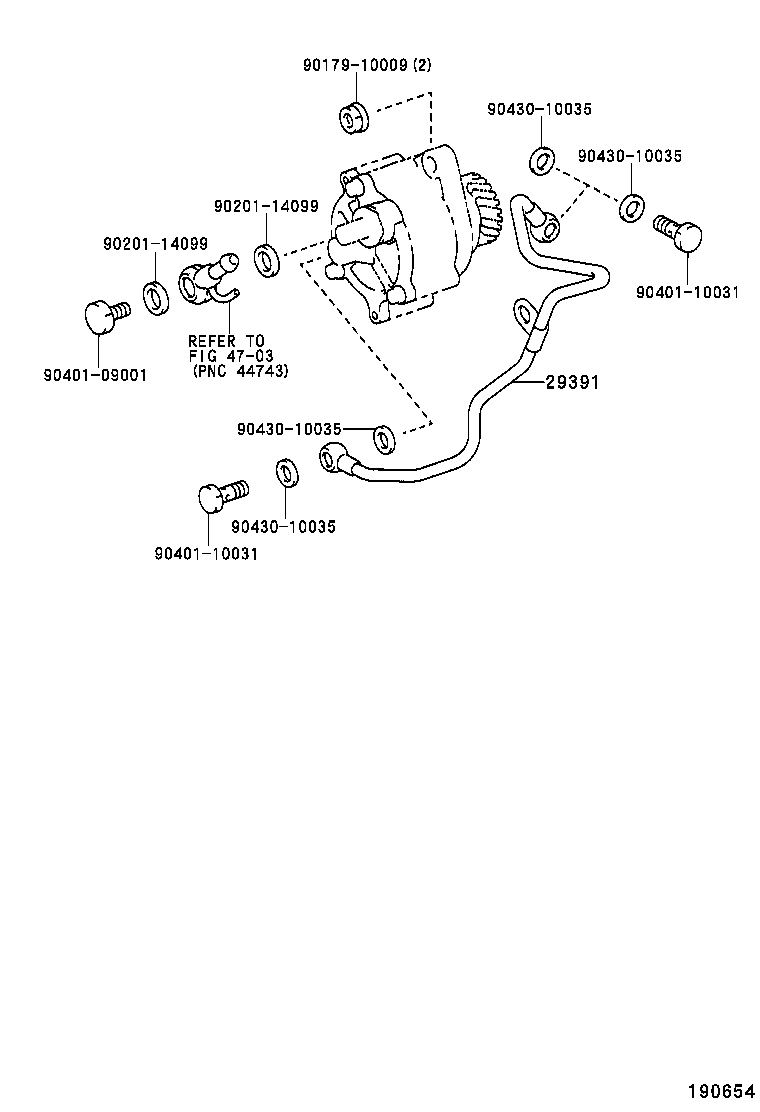 90179-10009 (2)

90430-10035

90430-10035

90201-14099

90201-14099

90401-10031

REFER TO
FIG 47-03
(PNC 44743)

90401-09001

29391

90430-10035

90430-10035

90401-10031

190654