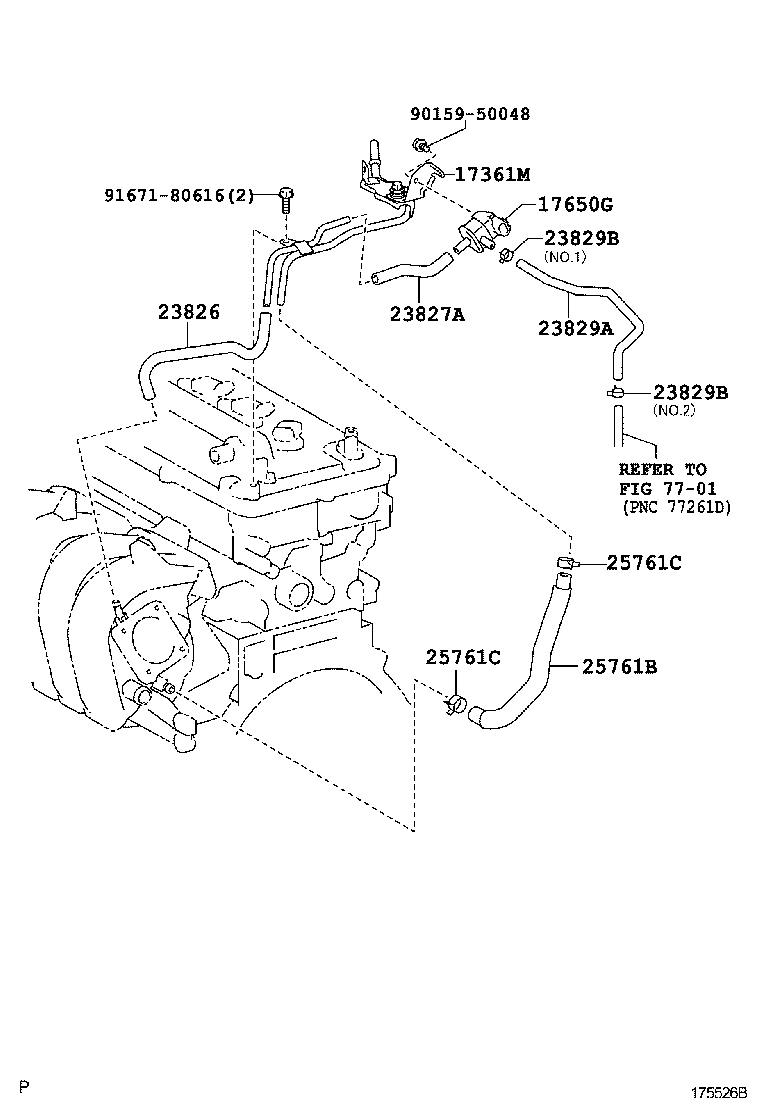 90159-50048

17361M

91671-80616(2)

17650G

23829B
(NO.1)

23826

23827A

23829A

23829B
(NO.2)

REFER TO
FIG 77-01
(PNC 77261D)

25761C

25761C

25761B

P

175526B