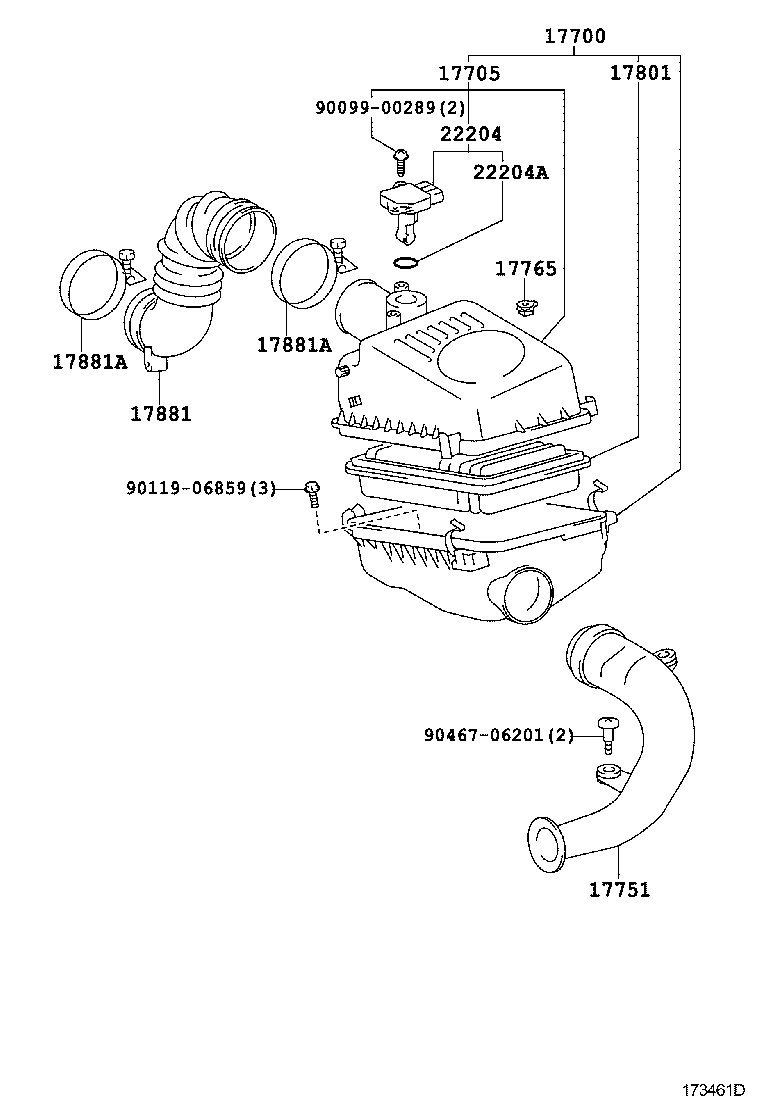 17700
17705
17801
90099-00289(2)
22204
22204A
17765
17881A
17881A
17881
90119-06859(3)
90467-06201(2)
17751
173461D