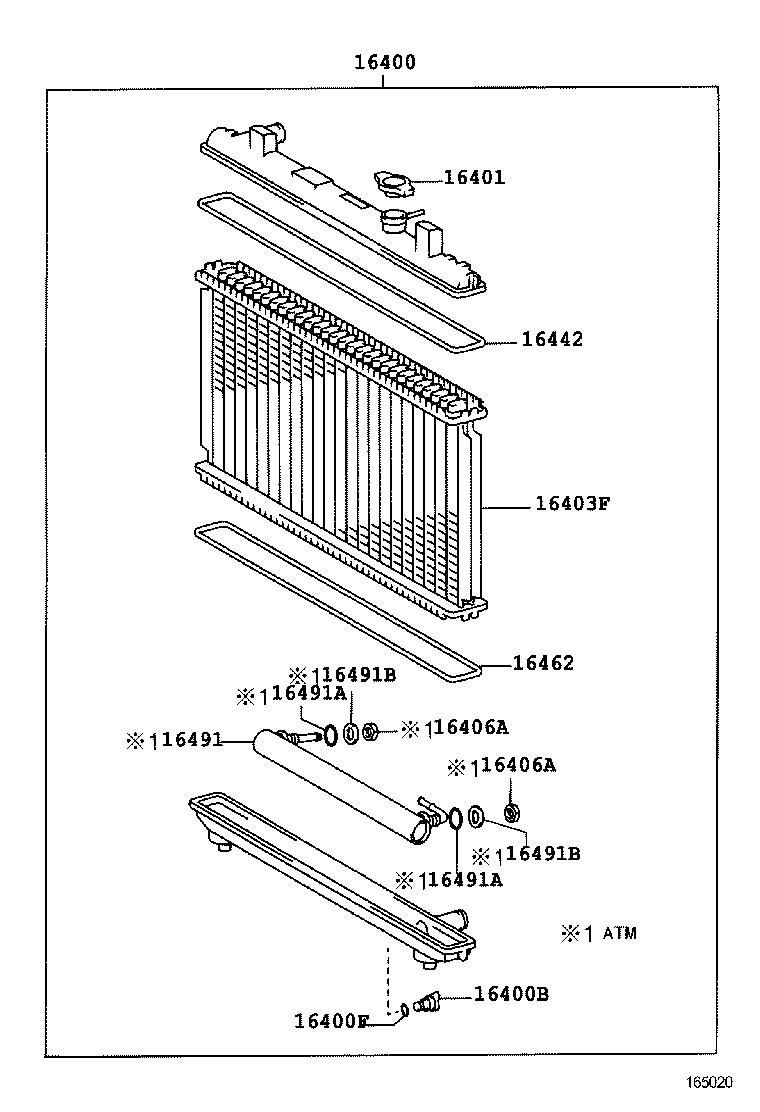 16400

16401

16442

16403F

16462

※1 16491B

※1 16491A

※1 16406A

※1 16491

※1 16406A

※1 16491B

※1 16491A

※1 ATM

16400B

16400F

165020