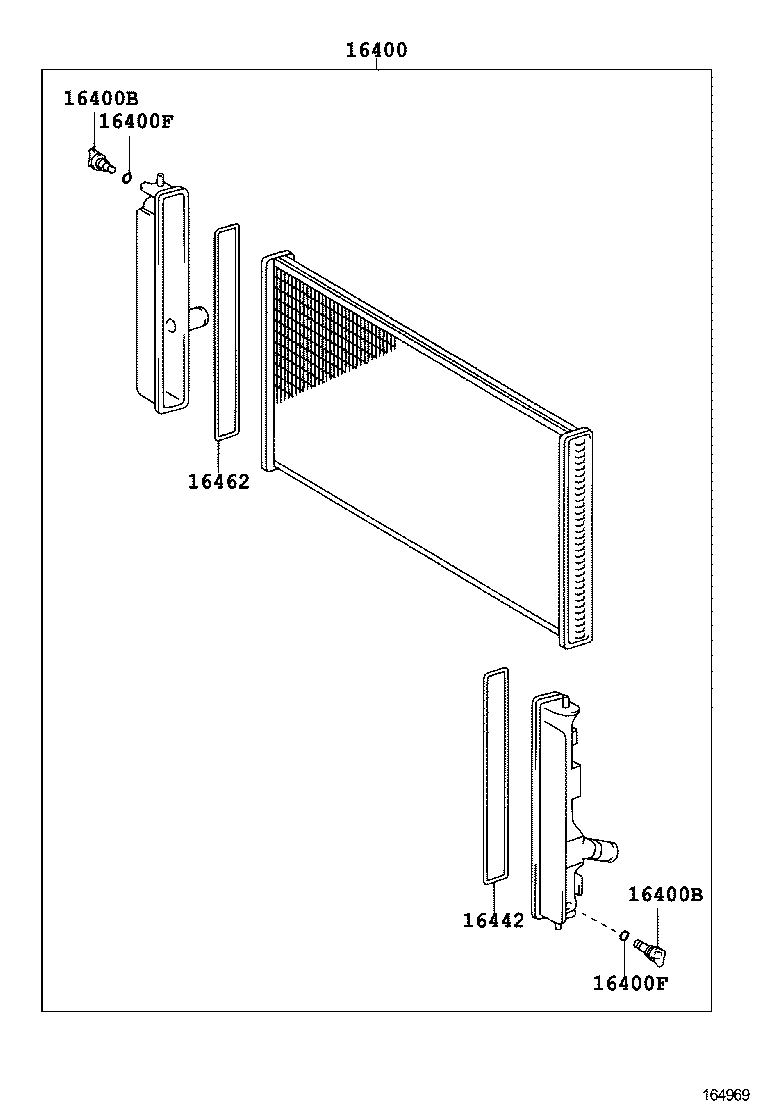 16400

16400B
16400F

16462

16442

16400B

16400F

164969